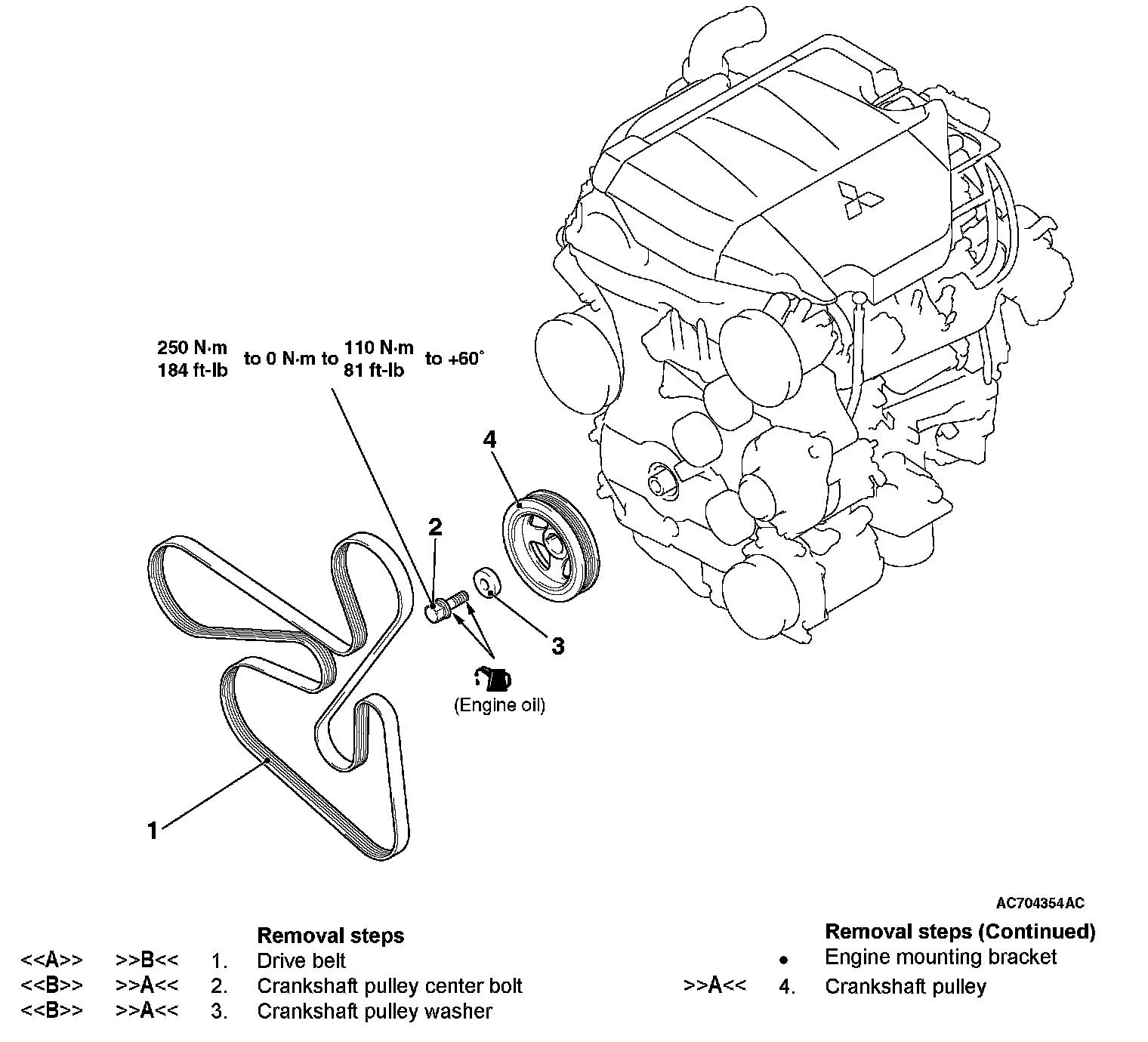 250 N·m
184 ft-lb
to 0 N·m to
110 N·m
81 ft-lb
to +60°

4

2

3

(Engine oil)

1

AC704354AC

Removal steps
<<A>> >>B<< 1. Drive belt
<<B>> >>A<< 2. Crankshaft pulley center bolt
<<B>> >>A<< 3. Crankshaft pulley washer

Removal steps (Continued)
• Engine mounting bracket
>>A<< 4. Crankshaft pulley