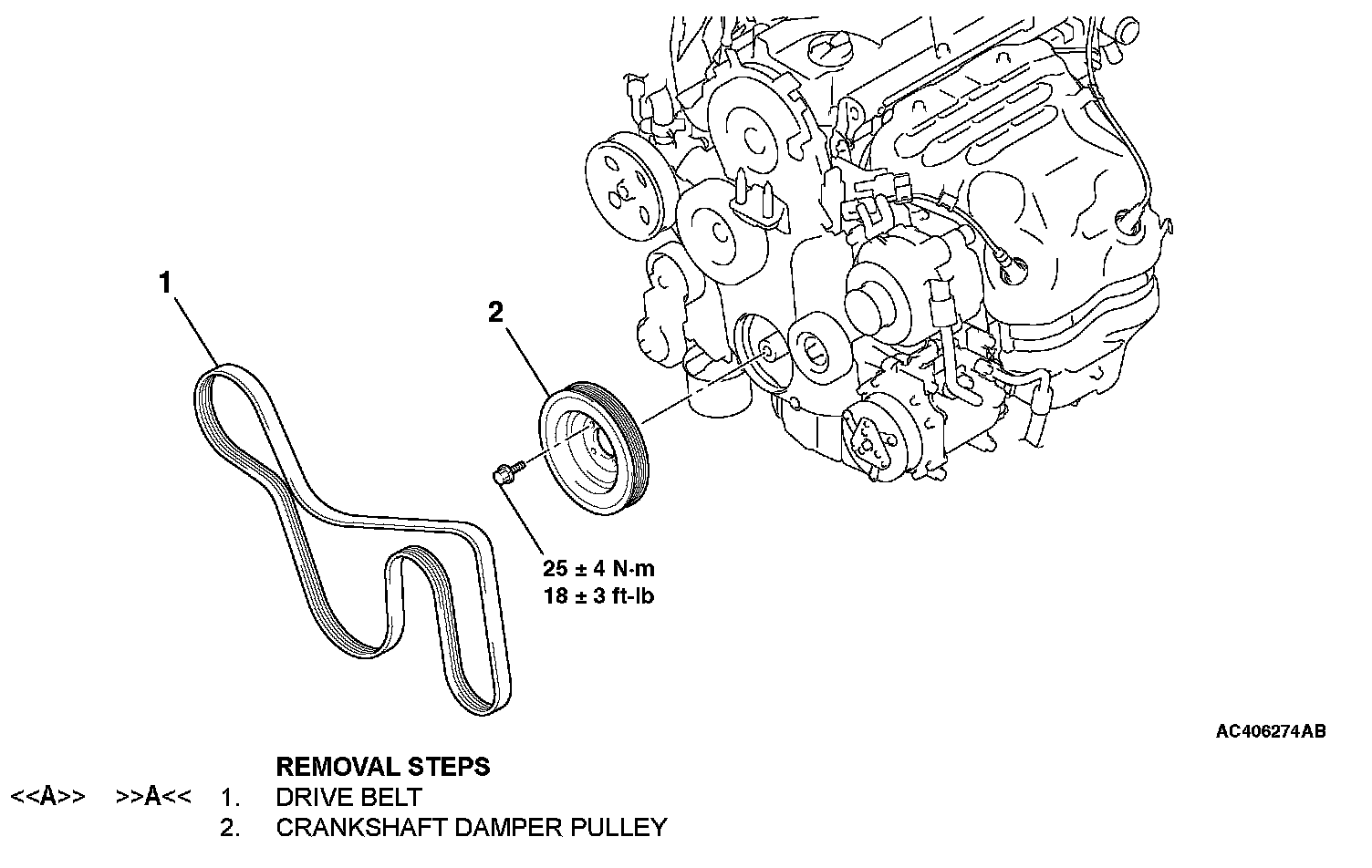 1

2

25 ± 4 N·m
18 ± 3 ft-lb

AC406274AB

REMOVAL STEPS

<<A>> >>A<< 1. DRIVE BELT
2. CRANKSHAFT DAMPER PULLEY