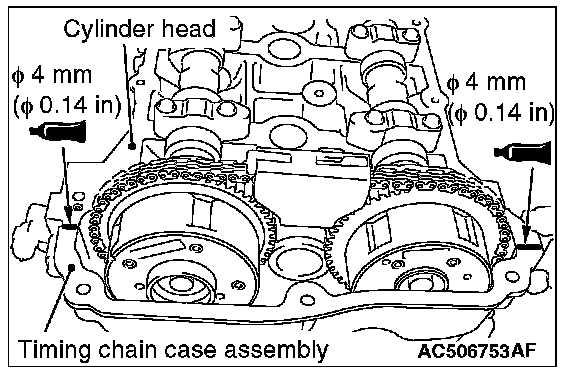 Cylinder head

$\phi$ 4 mm
($\phi$ 0.14 in)

$\phi$ 4 mm
($\phi$ 0.14 in)

Timing chain case assembly

AC506753AF