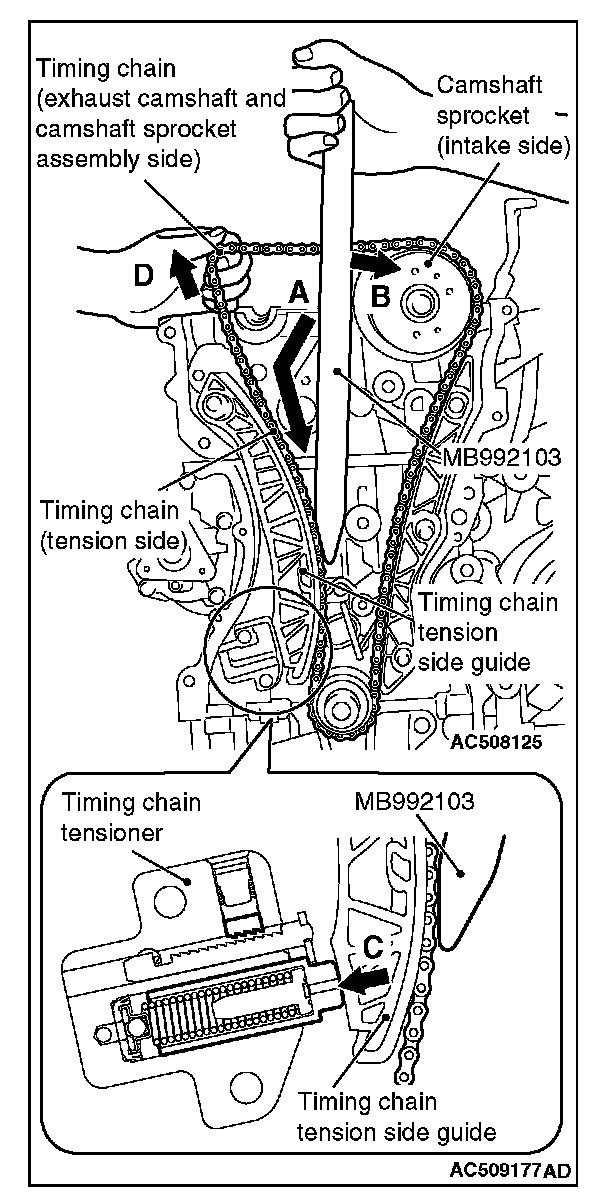 Timing chain (exhaust camshaft and camshaft sprocket assembly side)

Camshaft sprocket (intake side)

D

A

B

MB992103

Timing chain (tension side)

Timing chain tension side guide

AC508125

Timing chain tensioner

MB992103

C

Timing chain tension side guide

AC509177AD