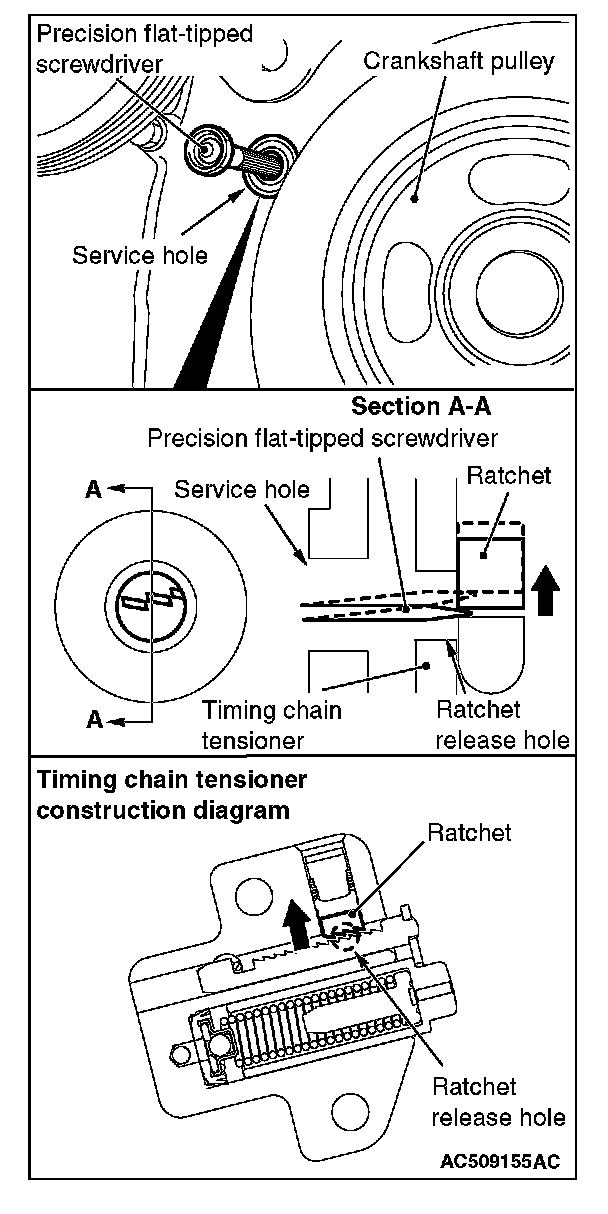 Precision flat-tipped screwdriver

Crankshaft pulley

Service hole

Section A-A

Precision flat-tipped screwdriver

A

Service hole

Ratchet

A

Timing chain tensioner

Ratchet release hole

Timing chain tensioner construction diagram

Ratchet

Ratchet release hole

AC509155AC