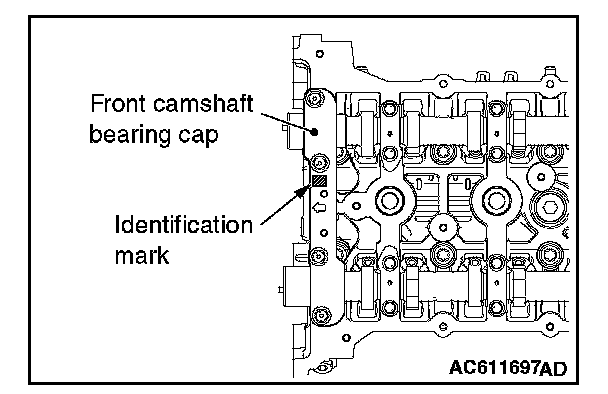 Front camshaft bearing cap

Identification mark

AC611697AD