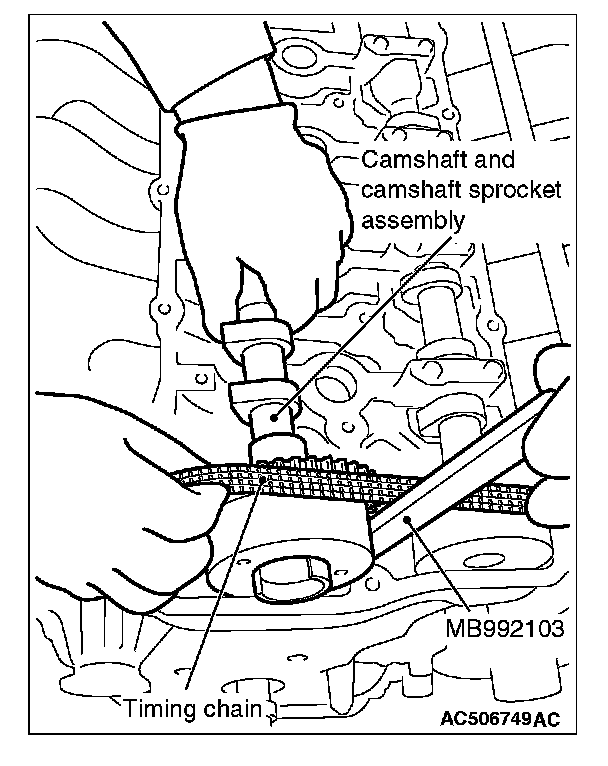 Camshaft and camshaft sprocket assembly

MB992103

Timing chain

AC506749AC