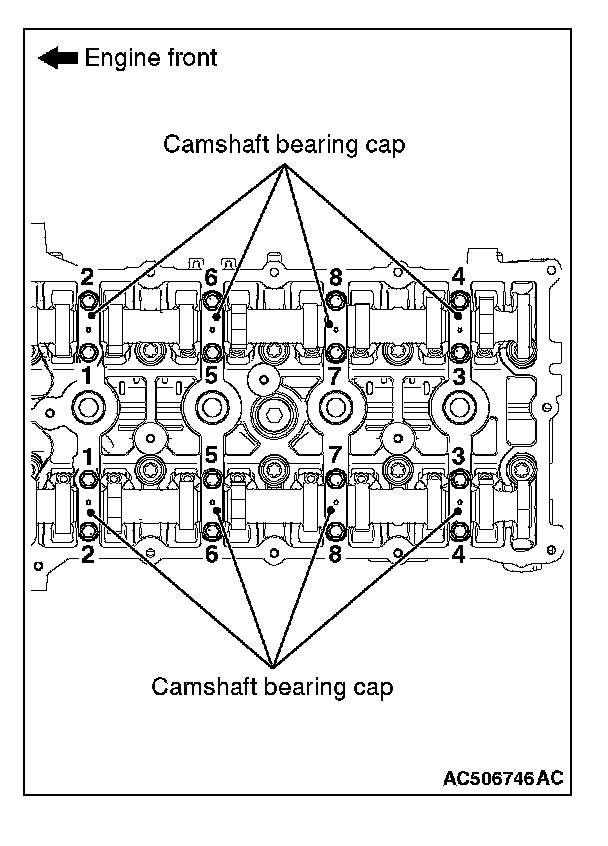 Engine front

Camshaft bearing cap

2 6 8 4

1 5 7 3

1 5 7 3

2 6 8 4

Camshaft bearing cap

AC506746AC