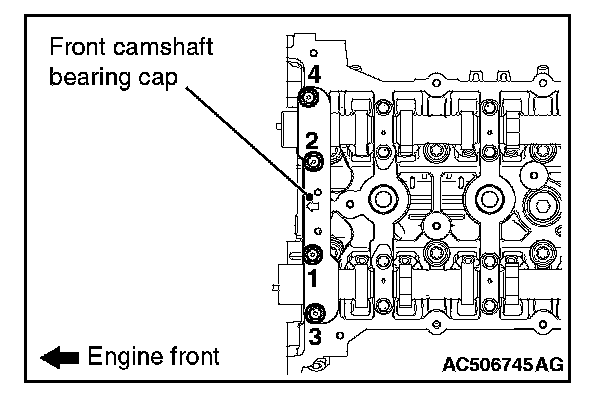 Front camshaft bearing cap

4

2

1

3

Engine front

AC506745AG