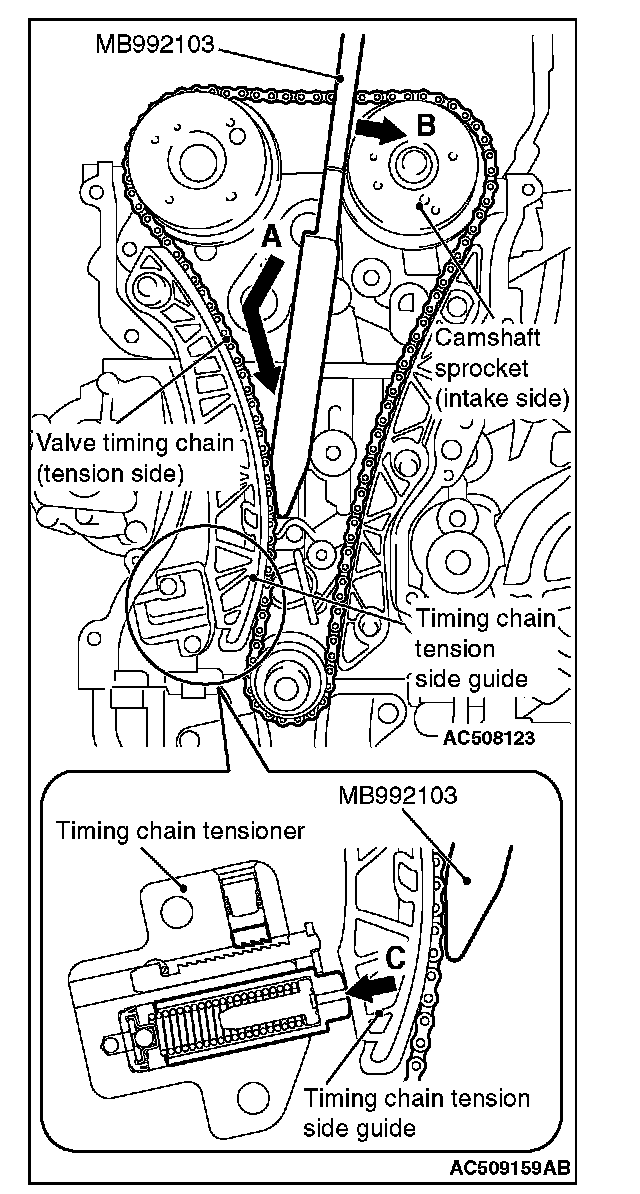 MB992103

B

A

Camshaft sprocket (intake side)

Valve timing chain (tension side)

Timing chain tension side guide

AC508123

MB992103

Timing chain tensioner

C

Timing chain tension side guide

AC509159AB