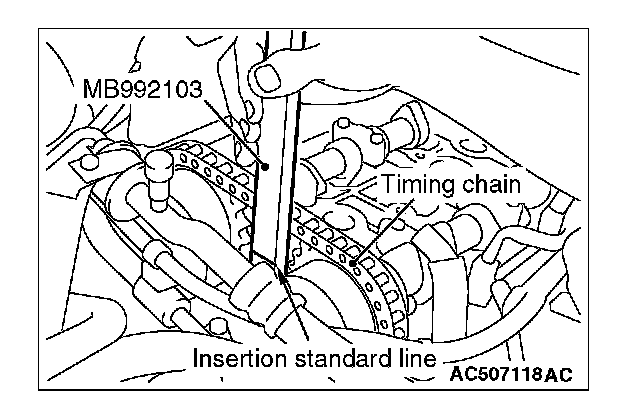 MB992103

Timing chain

Insertion standard line

AC507118AC