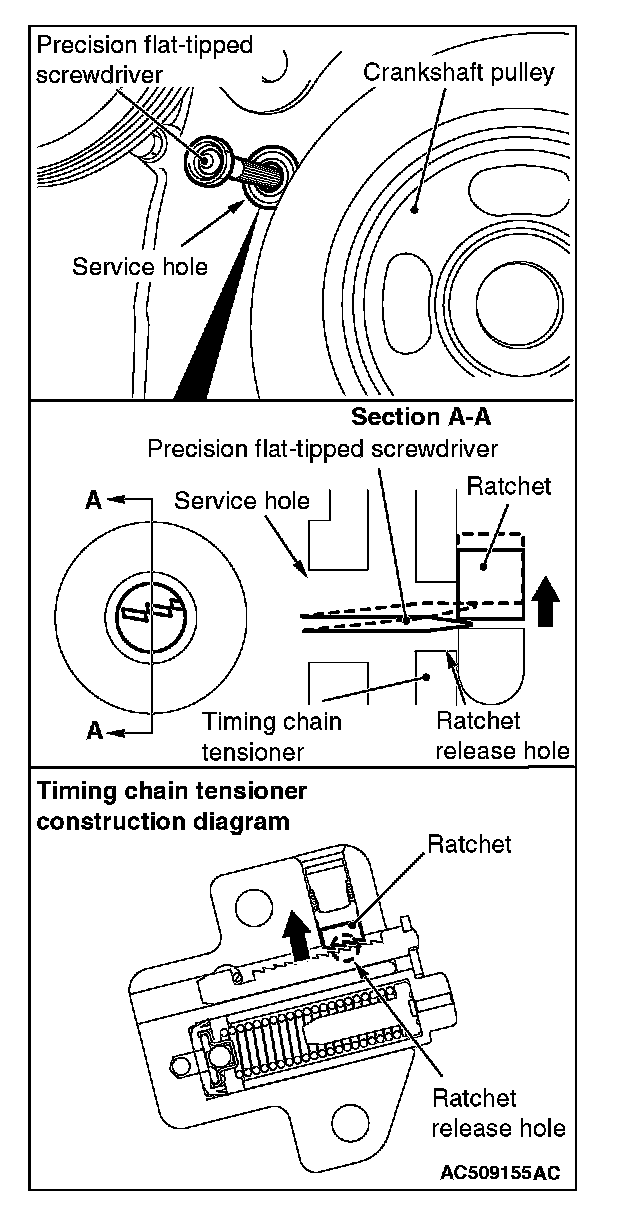 Precision flat-tipped screwdriver

Crankshaft pulley

Service hole

Section A-A

Precision flat-tipped screwdriver

A

Service hole

Ratchet

A

Timing chain tensioner

Ratchet release hole

Timing chain tensioner construction diagram

Ratchet

Ratchet release hole

AC509155AC