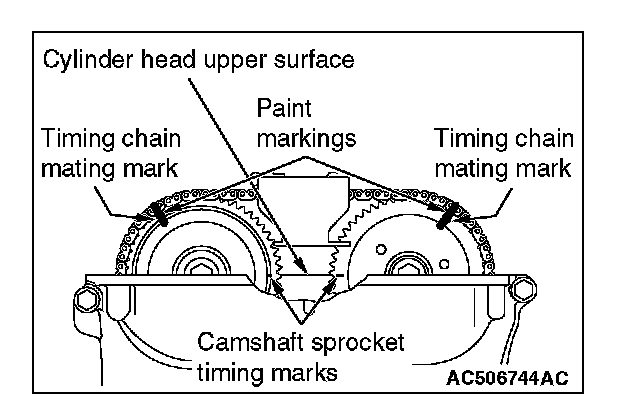 Cylinder head upper surface

Paint markings

Timing chain mating mark

Timing chain mating mark

Camshaft sprocket timing marks

AC506744AC