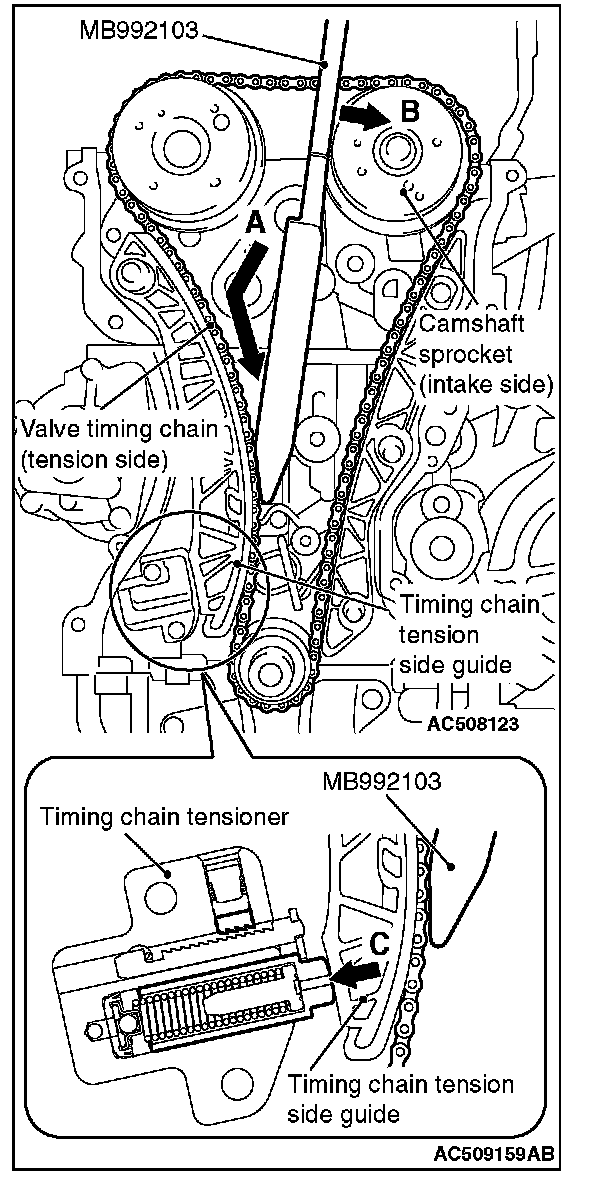 MB992103

B

A

Camshaft sprocket (intake side)

Valve timing chain (tension side)

Timing chain tension side guide

AC508123

MB992103

Timing chain tensioner

C

Timing chain tension side guide

AC509159AB