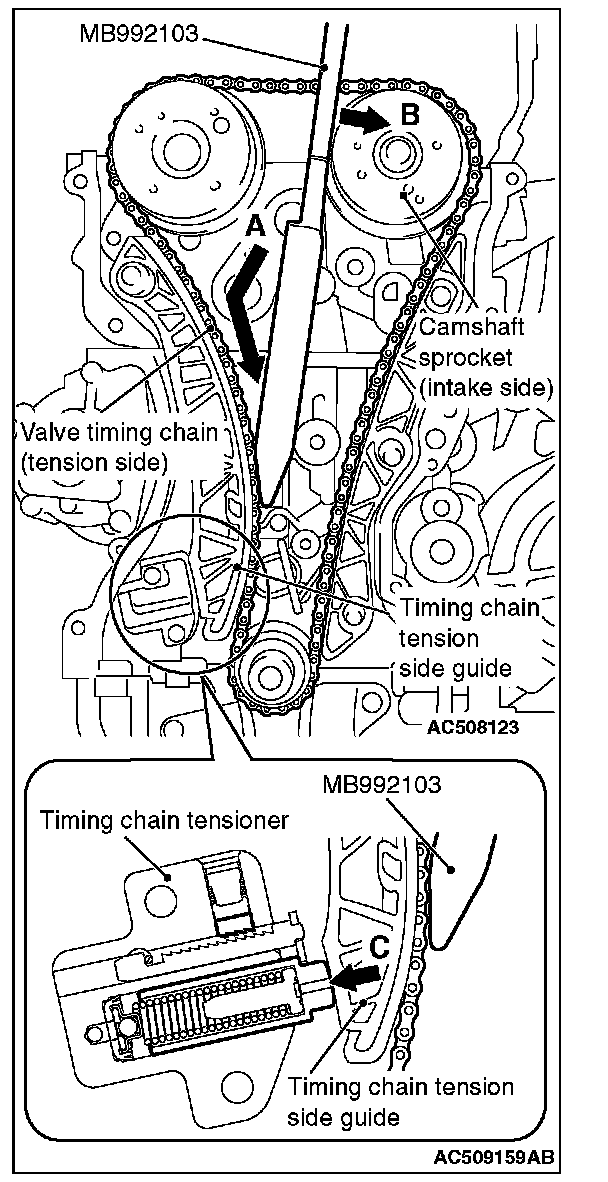 MB992103

B

A

Camshaft sprocket (intake side)

Valve timing chain (tension side)

Timing chain tension side guide

AC508123

MB992103

Timing chain tensioner

C

Timing chain tension side guide

AC509159AB