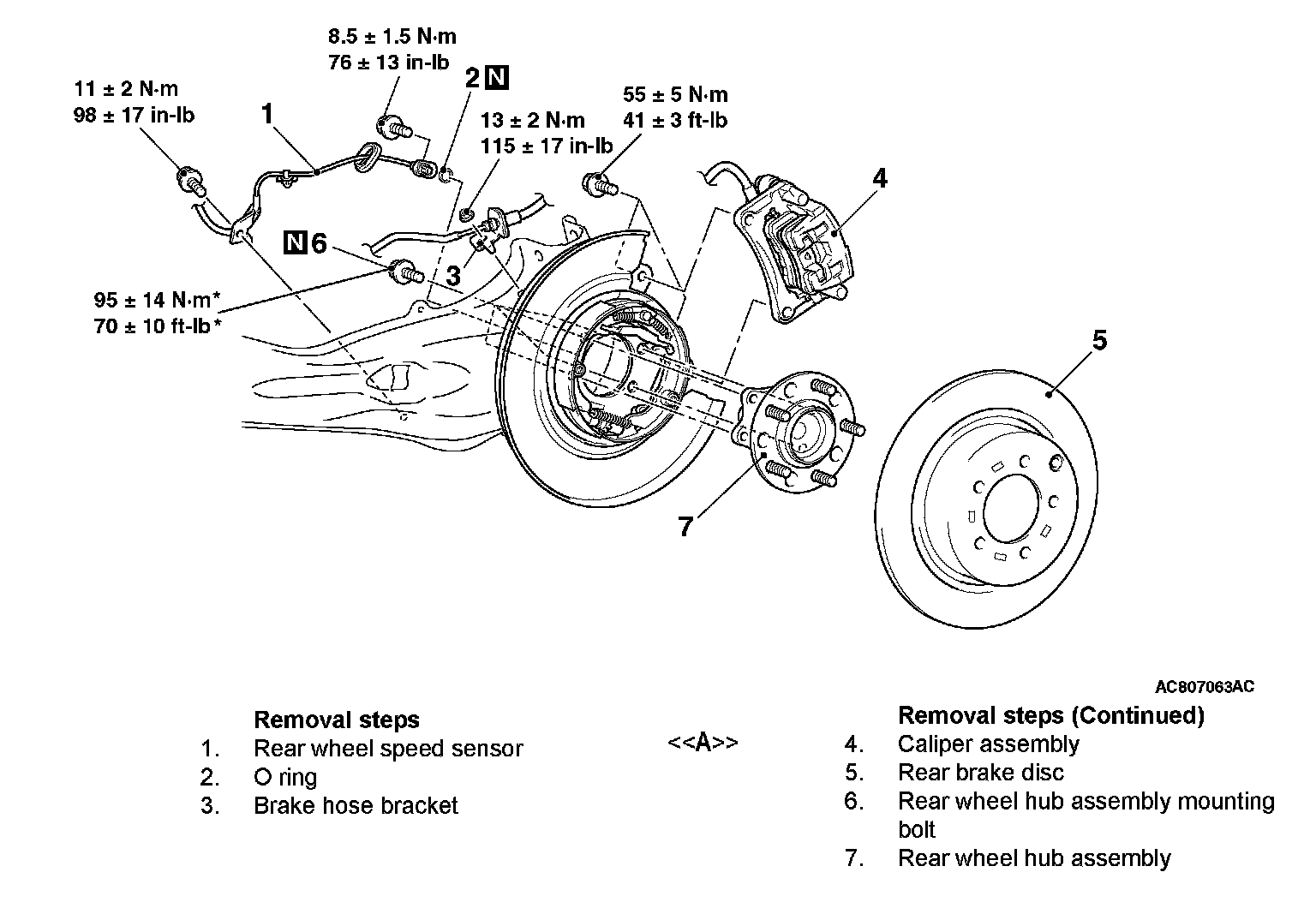 8.5 ± 1.5 N·m
76 ± 13 in-lb

11 ± 2 N·m
98 ± 17 in-lb

1

2 N

13 ± 2 N·m
115 ± 17 in-lb

55 ± 5 N·m
41 ± 3 ft-lb

4

N 6

3

95 ± 14 N·m*
70 ± 10 ft-lb*

5

7

AC807063AC

Removal steps
1. Rear wheel speed sensor
2. O ring
3. Brake hose bracket

<<A>>

Removal steps (Continued)
4. Caliper assembly
5. Rear brake disc
6. Rear wheel hub assembly mounting bolt
7. Rear wheel hub assembly