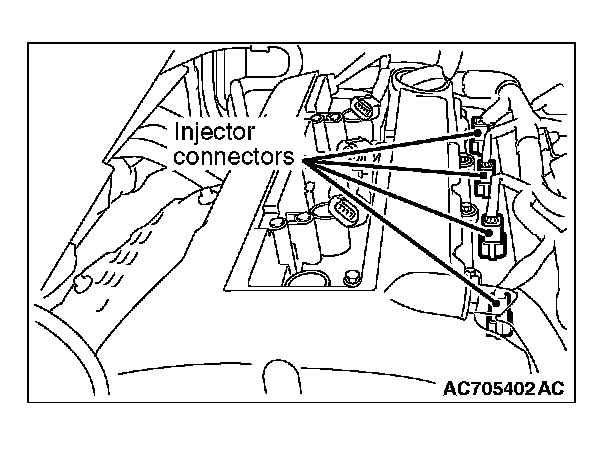 Injector connectors

AC705402AC