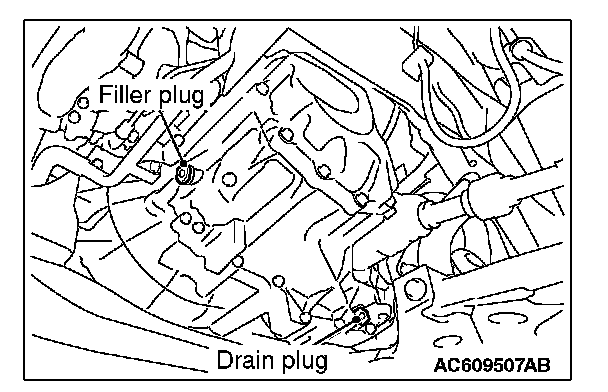 Filler plug

Drain plug

AC609507AB