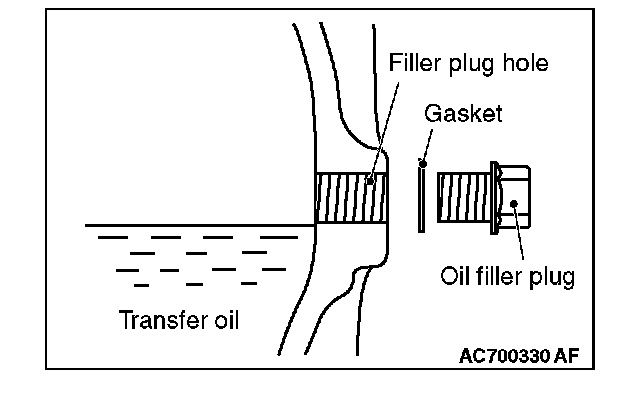 Filler plug hole
Gasket
Oil filler plug
Transfer oil
AC700330 AF