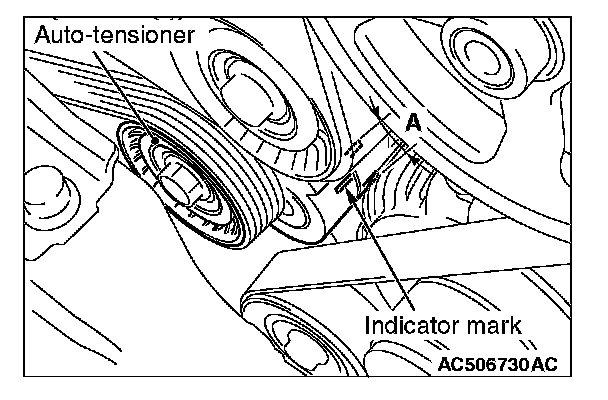 Auto-tensioner

A

Indicator mark

AC506730AC