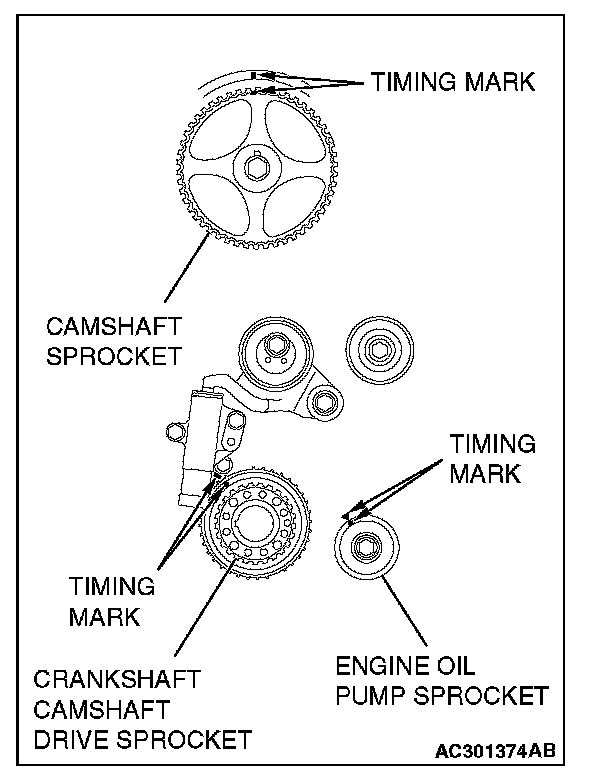 TIMING MARK

CAMSHAFT SPROCKET

TIMING MARK

TIMING MARK

CRANKSHAFT CAMSHAFT DRIVE SPROCKET

ENGINE OIL PUMP SPROCKET

AC301374AB