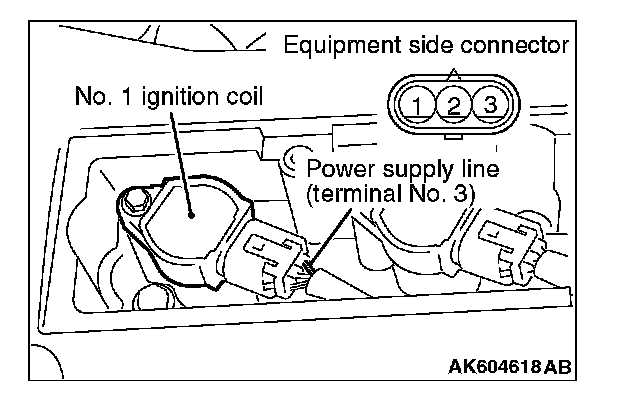 Equipment side connector

1 2 3

No. 1 ignition coil

Power supply line
(terminal No. 3)

AK604618AB