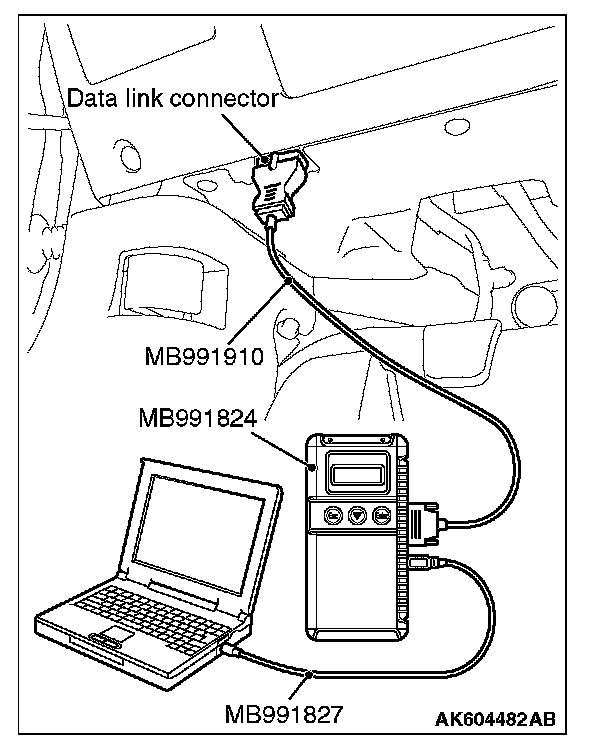 Data link connector

MB991910

MB991824

MB991827

AK604482AB