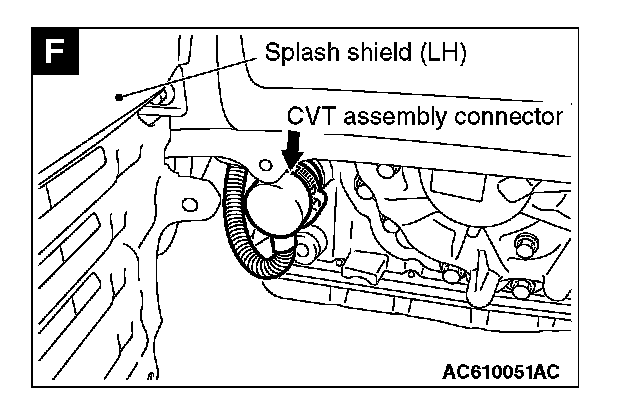 F
Splash shield (LH)
CVT assembly connector
AC610051AC