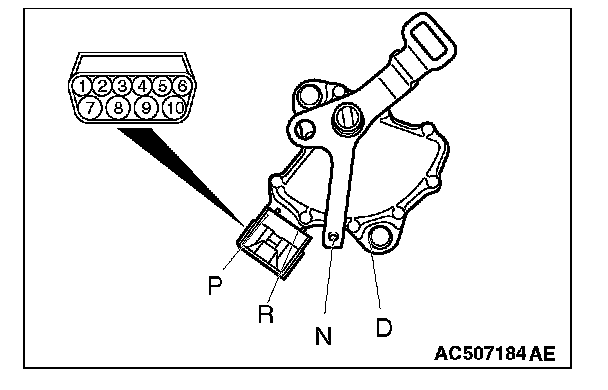 1 2 3 4 5 6
7 8 9 10

P
R
N
D

AC507184 AE