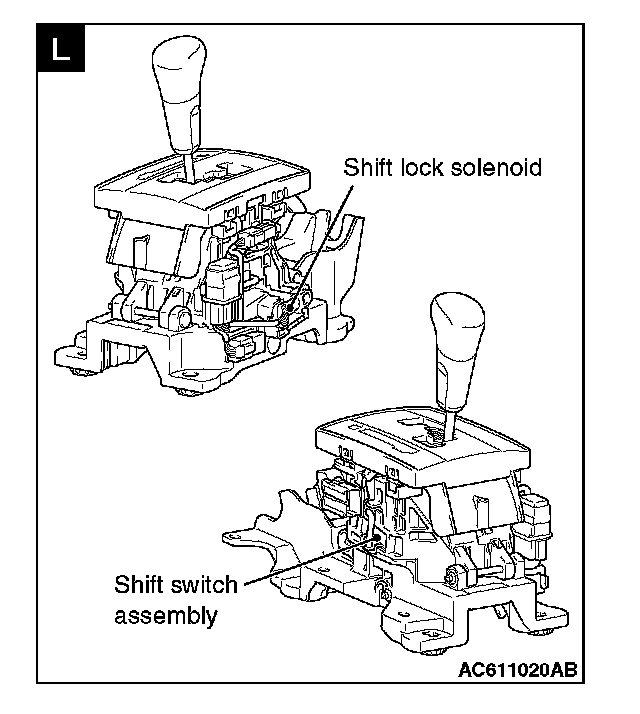 L

Shift lock solenoid

Shift switch assembly

AC611020AB