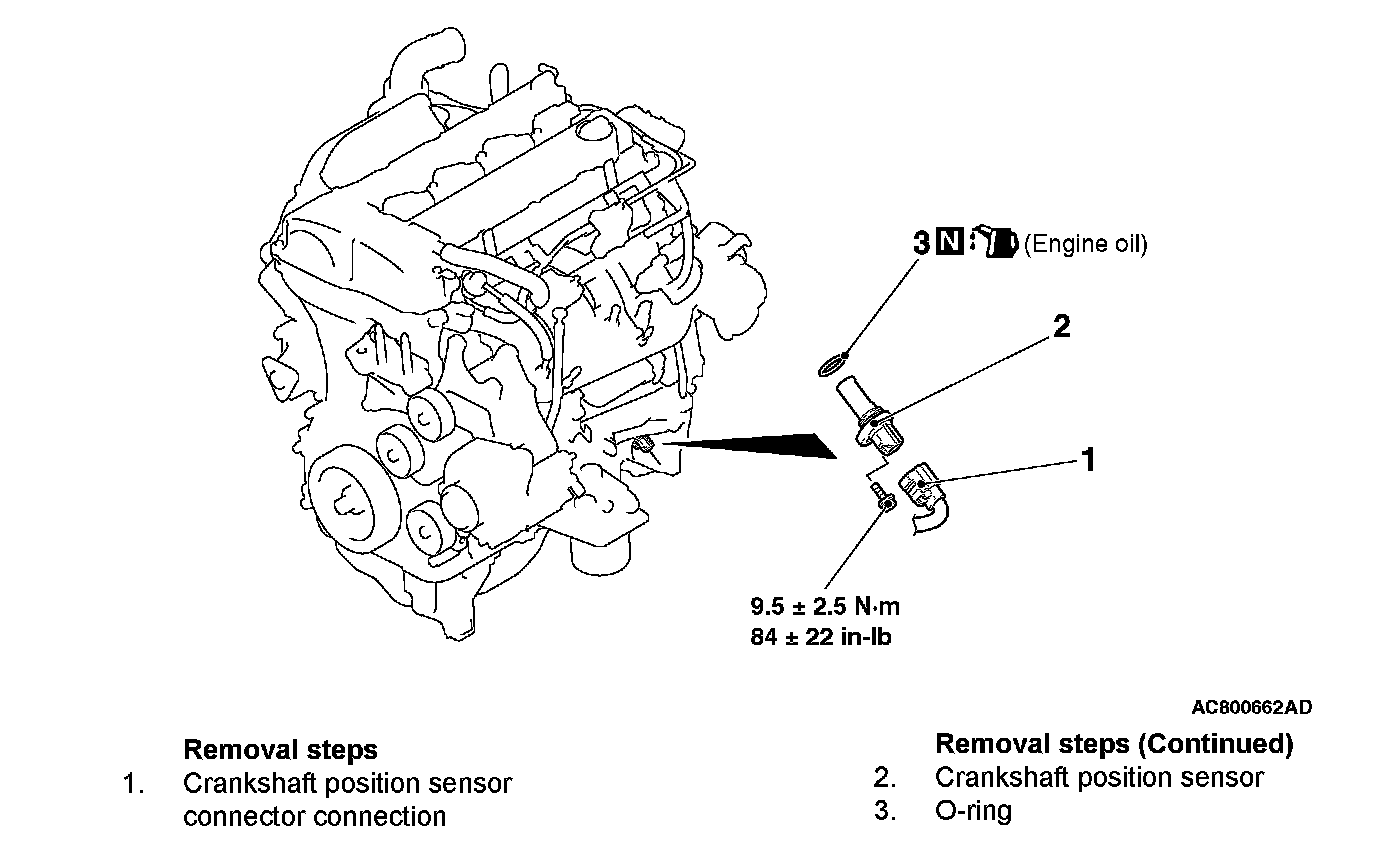 3 N (Engine oil)

2

1

9.5 ± 2.5 N·m
84 ± 22 in-lb

AC800662AD

Removal steps
1. Crankshaft position sensor connector connection

Removal steps (Continued)
2. Crankshaft position sensor
3. O-ring