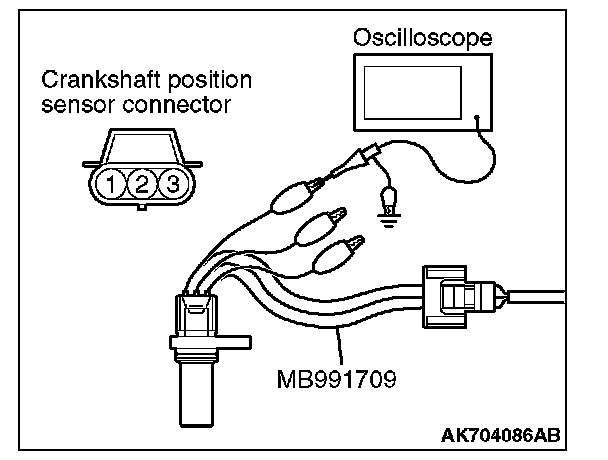 Oscilloscope

Crankshaft position sensor connector

1 2 3

MB991709

AK704086AB