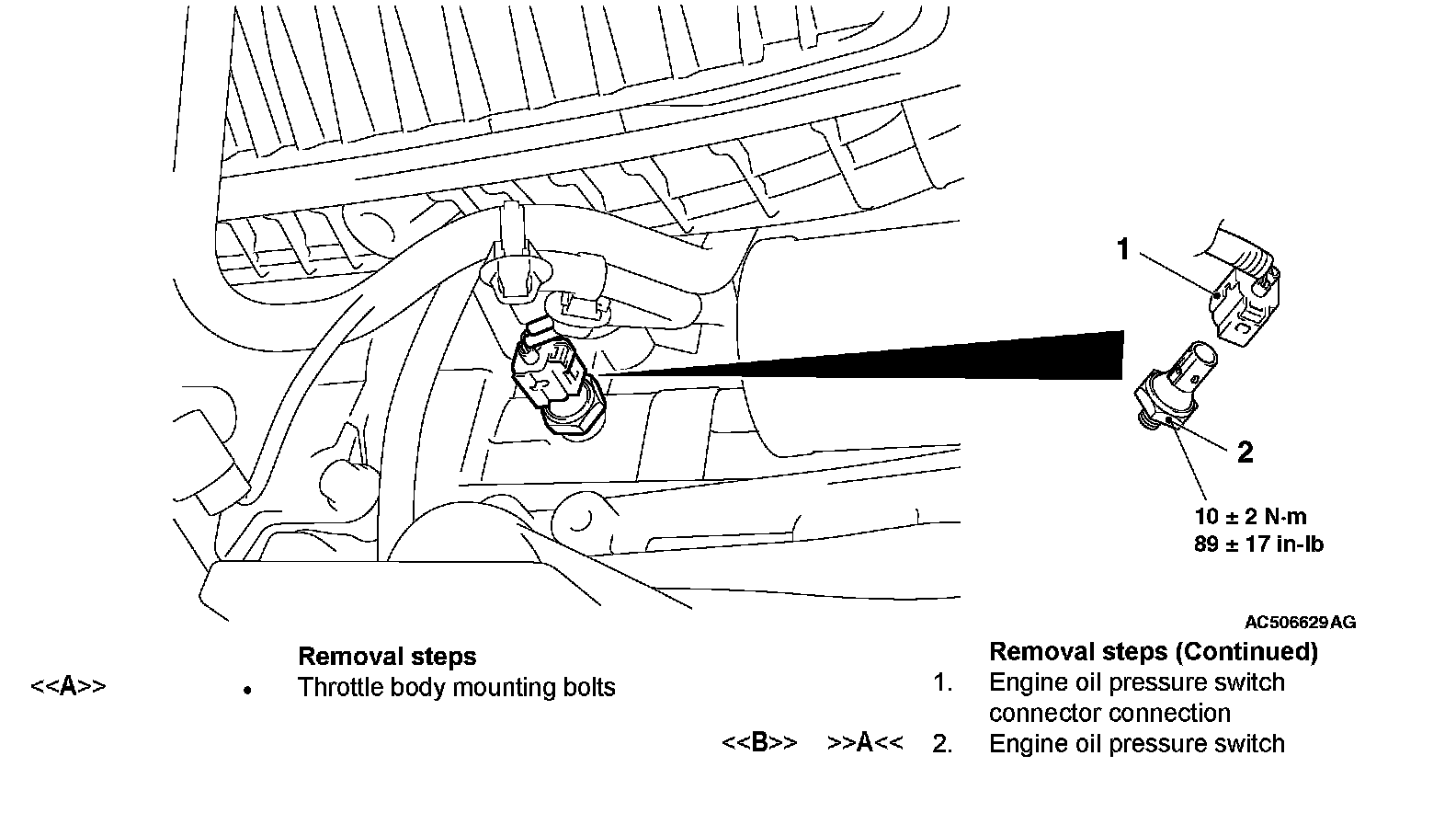 1

2

10 ± 2 N·m
89 ± 17 in-lb

AC506629AG

Removal steps
<<A>> • Throttle body mounting bolts

Removal steps (Continued)
1. Engine oil pressure switch connector connection
<<B>> >>A<< 2. Engine oil pressure switch