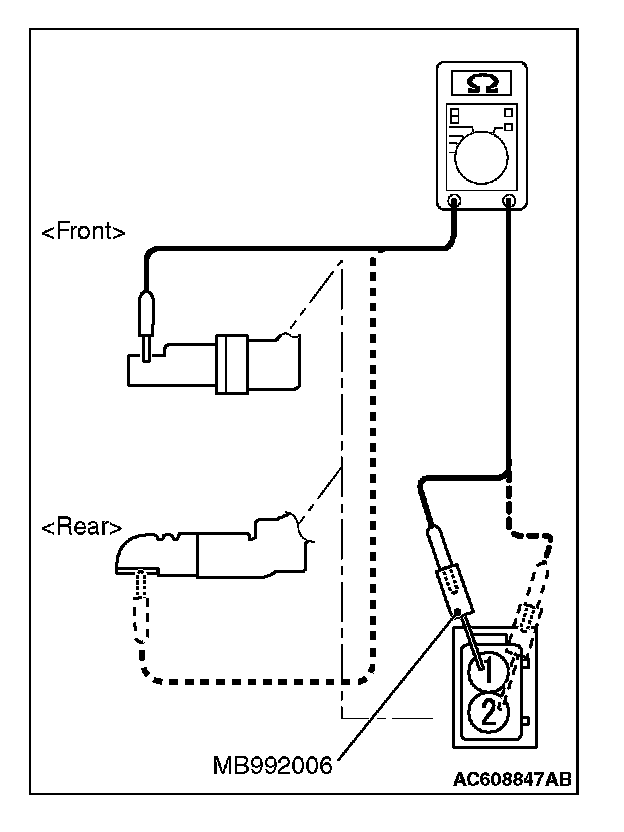 Ω

<Front>

<Rear>

1

2

MB992006

AC608847AB