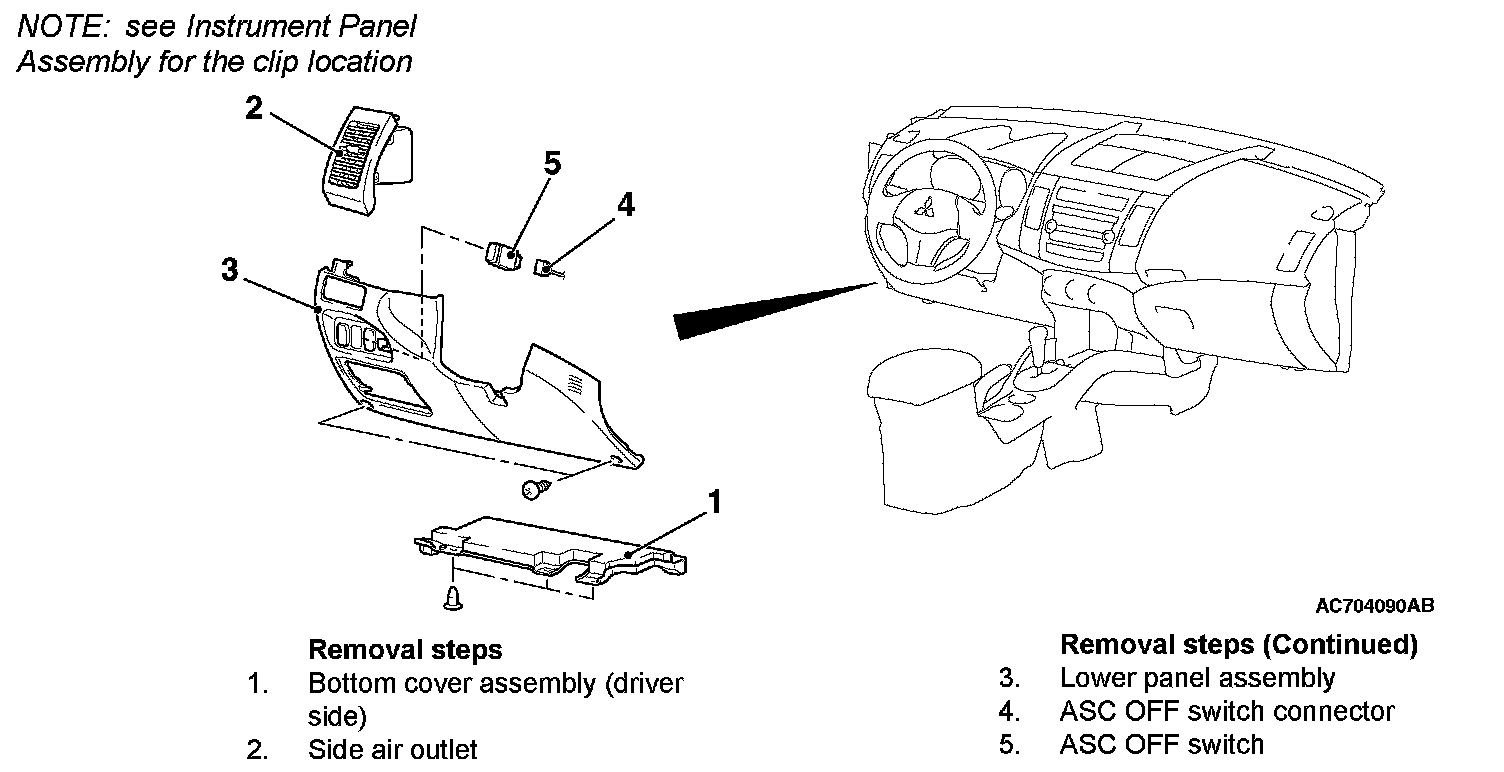 NOTE: see Instrument Panel Assembly for the clip location

2

5

4

3

1

AC704090AB

Removal steps
1. Bottom cover assembly (driver side)
2. Side air outlet

Removal steps (Continued)
3. Lower panel assembly
4. ASC OFF switch connector
5. ASC OFF switch