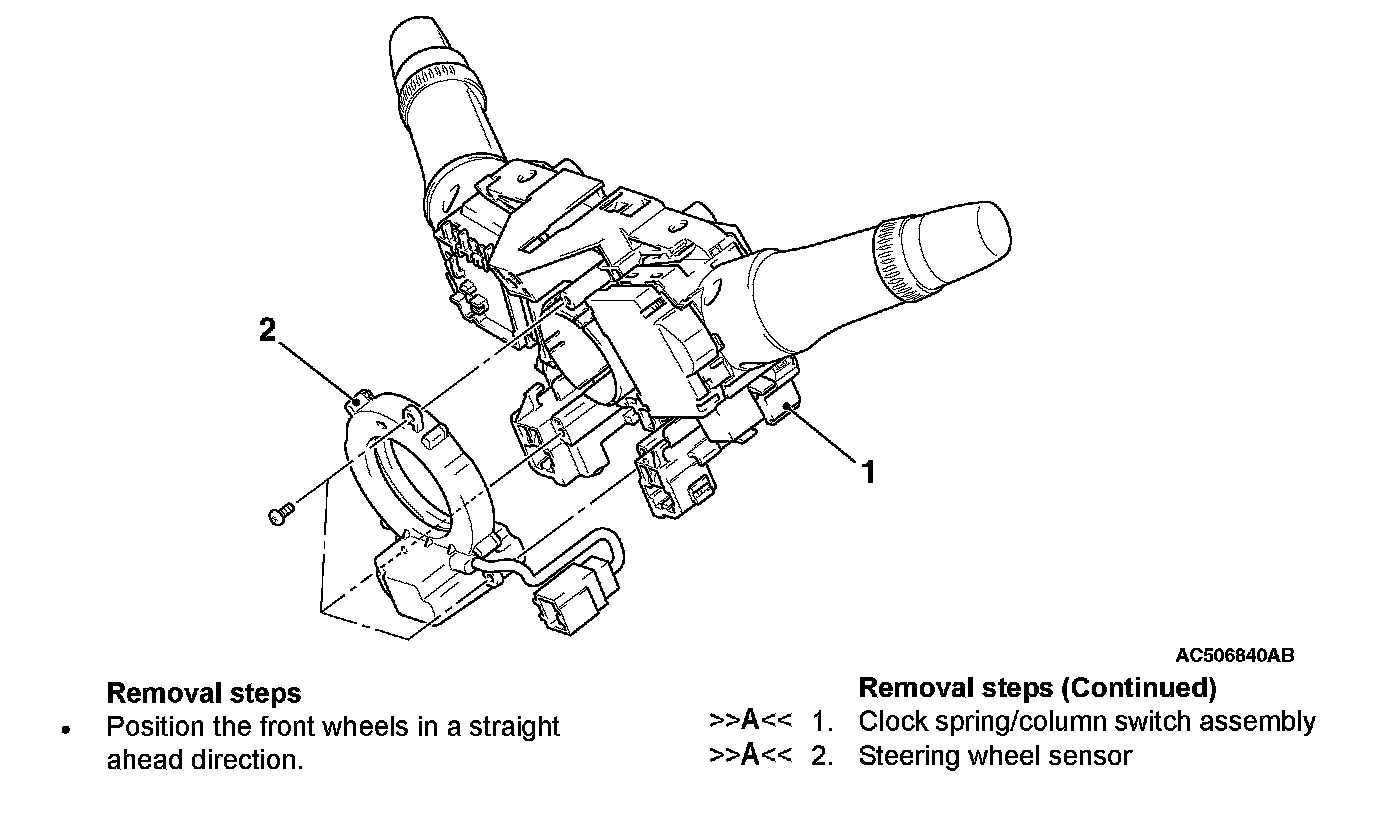 2

1

AC506840AB

Removal steps
• Position the front wheels in a straight ahead direction.

Removal steps (Continued)
>>A<< 1. Clock spring/column switch assembly
>>A<< 2. Steering wheel sensor