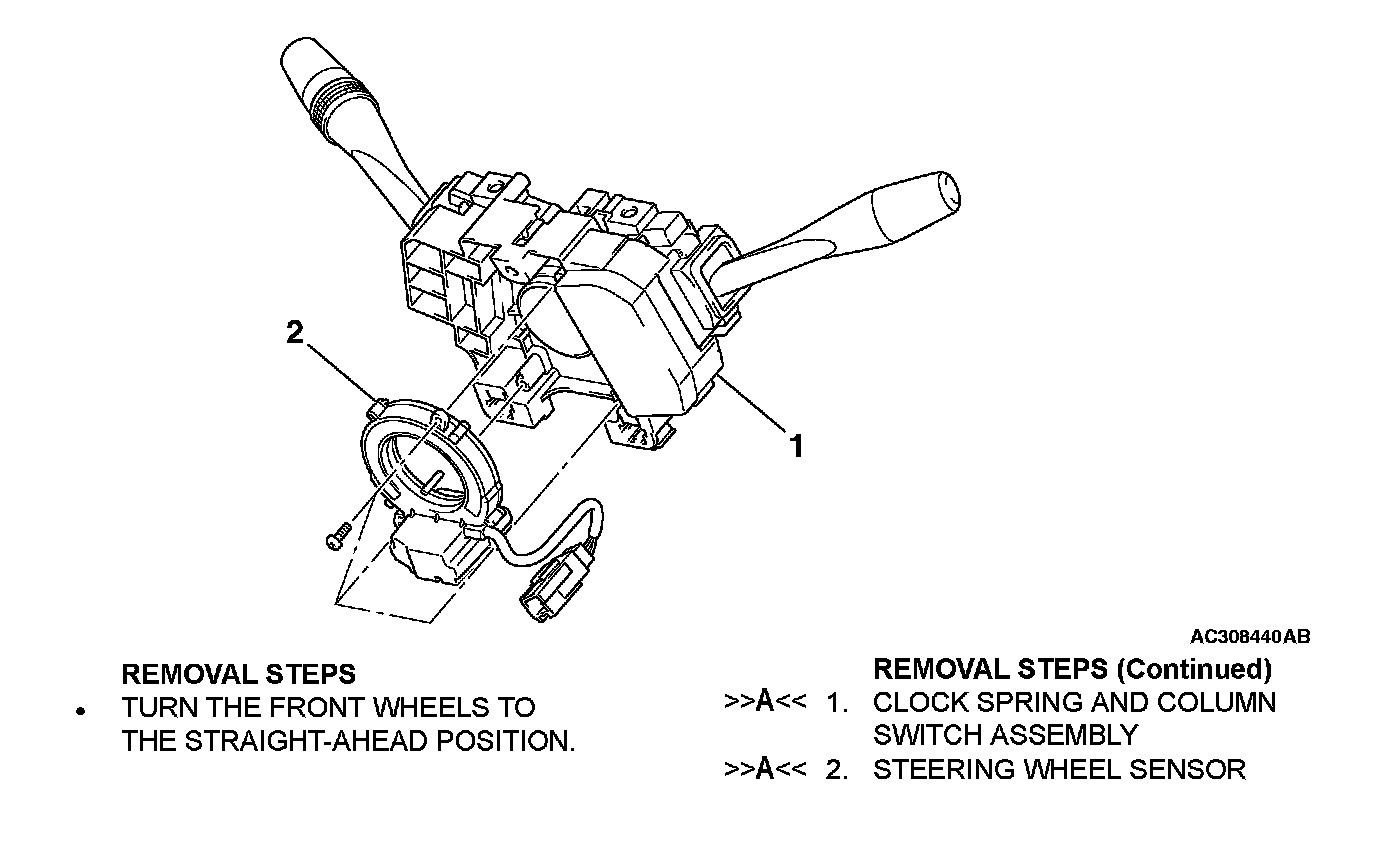 2

1

AC308440AB

REMOVAL STEPS
• TURN THE FRONT WHEELS TO THE STRAIGHT-AHEAD POSITION.

REMOVAL STEPS (Continued)
>>A<< 1. CLOCK SPRING AND COLUMN SWITCH ASSEMBLY
>>A<< 2. STEERING WHEEL SENSOR