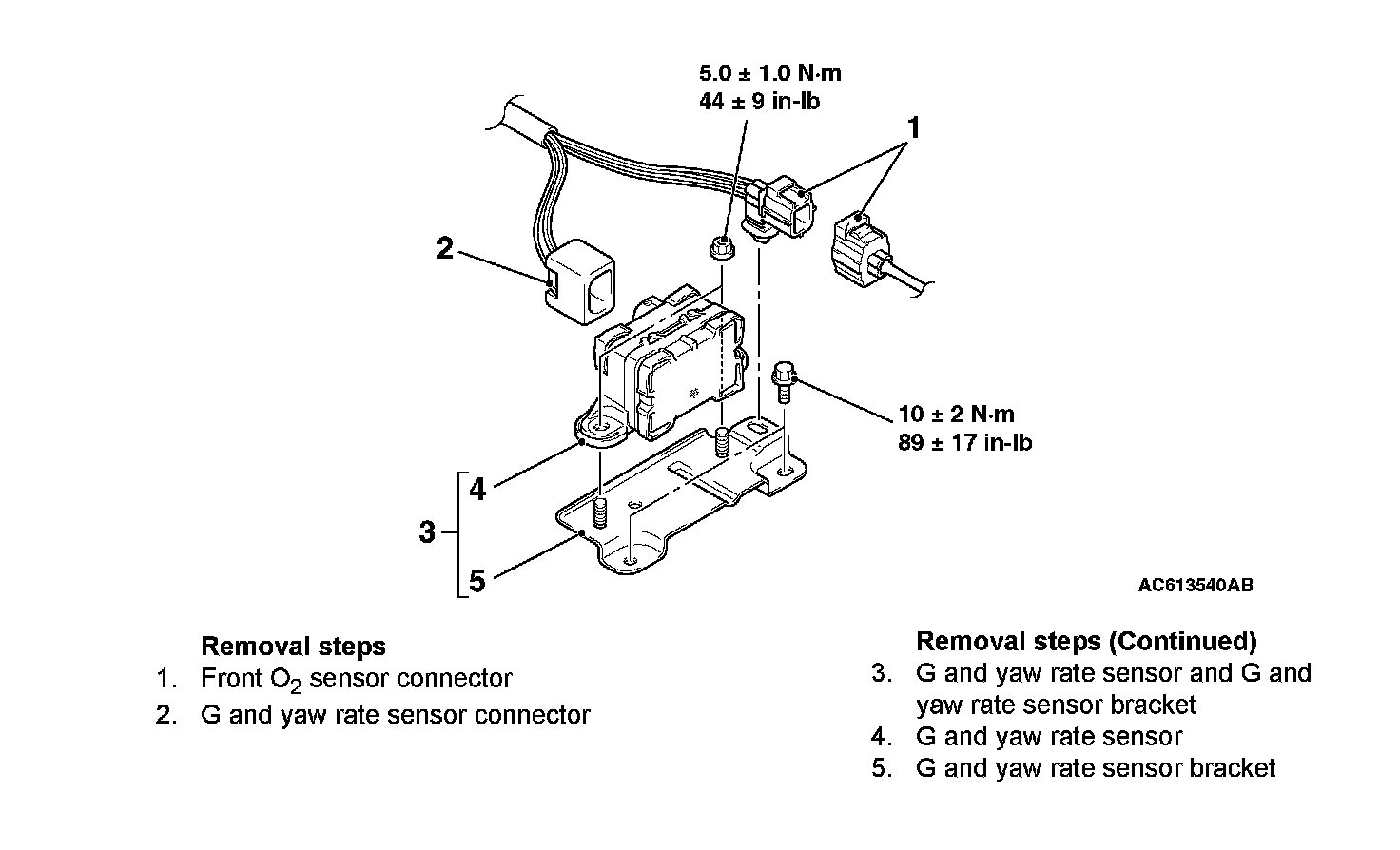 5.0 ± 1.0 N·m
44 ± 9 in-lb

1

2

10 ± 2 N·m
89 ± 17 in-lb

4

3

5

AC613540AB

Removal steps
1. Front $O_2$ sensor connector
2. G and yaw rate sensor connector

Removal steps (Continued)
3. G and yaw rate sensor and G and yaw rate sensor bracket
4. G and yaw rate sensor
5. G and yaw rate sensor bracket