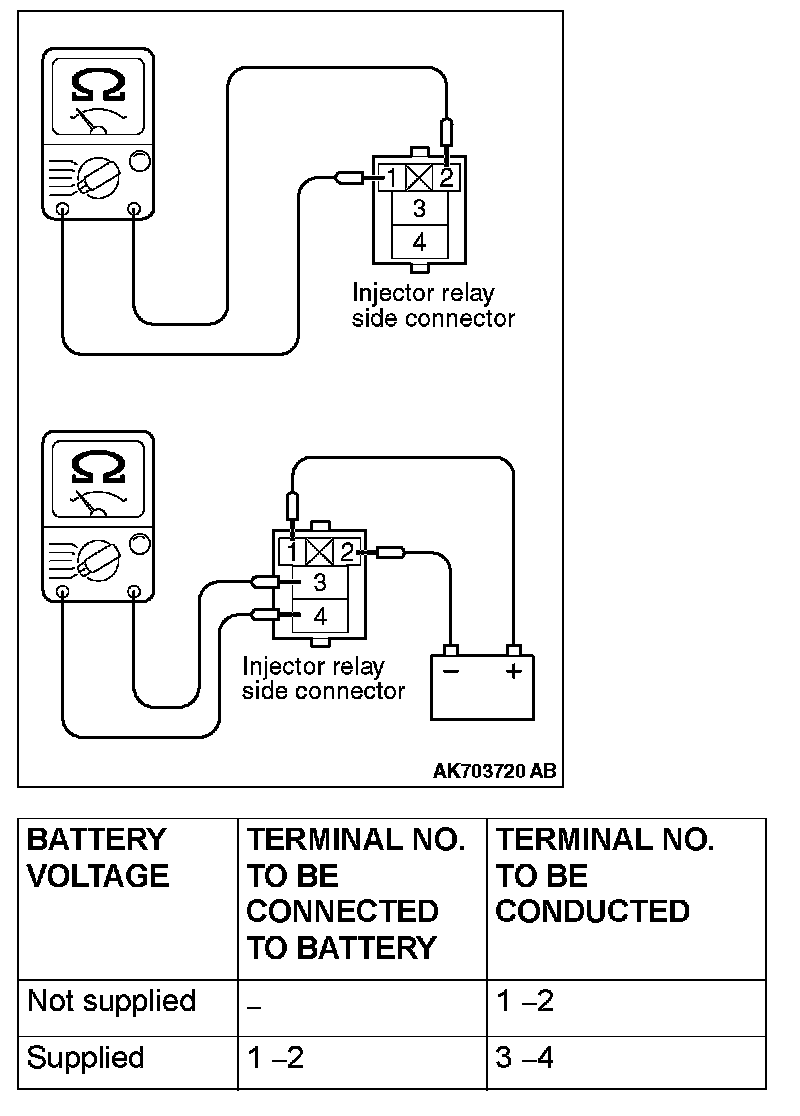 Ω

1 2
3
4

Injector relay side connector

Ω

1 2
3
4

Injector relay side connector

− +

AK703720 AB

| BATTERY VOLTAGE | TERMINAL NO. TO BE CONNECTED TO BATTERY | TERMINAL NO. TO BE CONDUCTED |
|---|---|---|
| Not supplied | – | 1 –2 |
| Supplied | 1 –2 | 3 –4 |