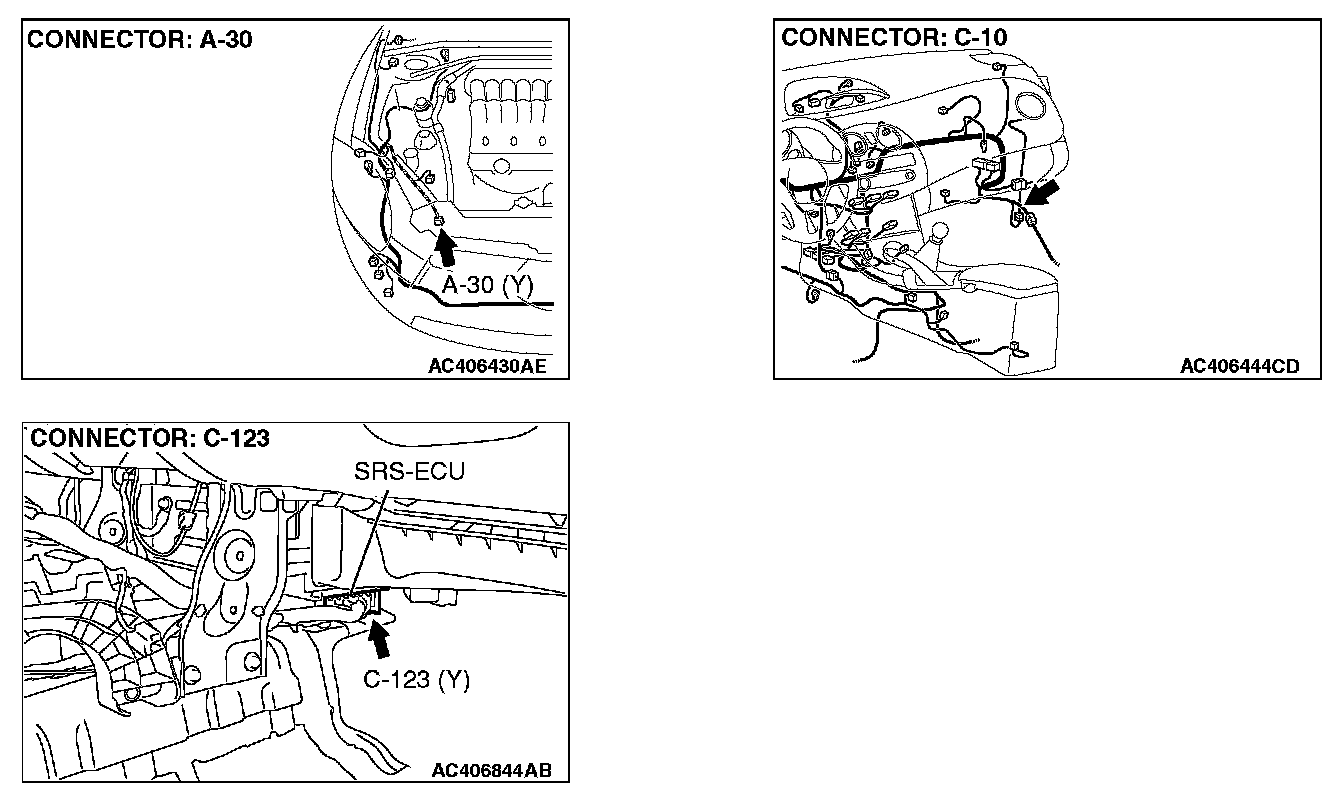 CONNECTOR: A-30

A-30 (Y)

AC406430AE

CONNECTOR: C-10

AC406444CD

CONNECTOR: C-123

SRS-ECU

C-123 (Y)

AC406844AB