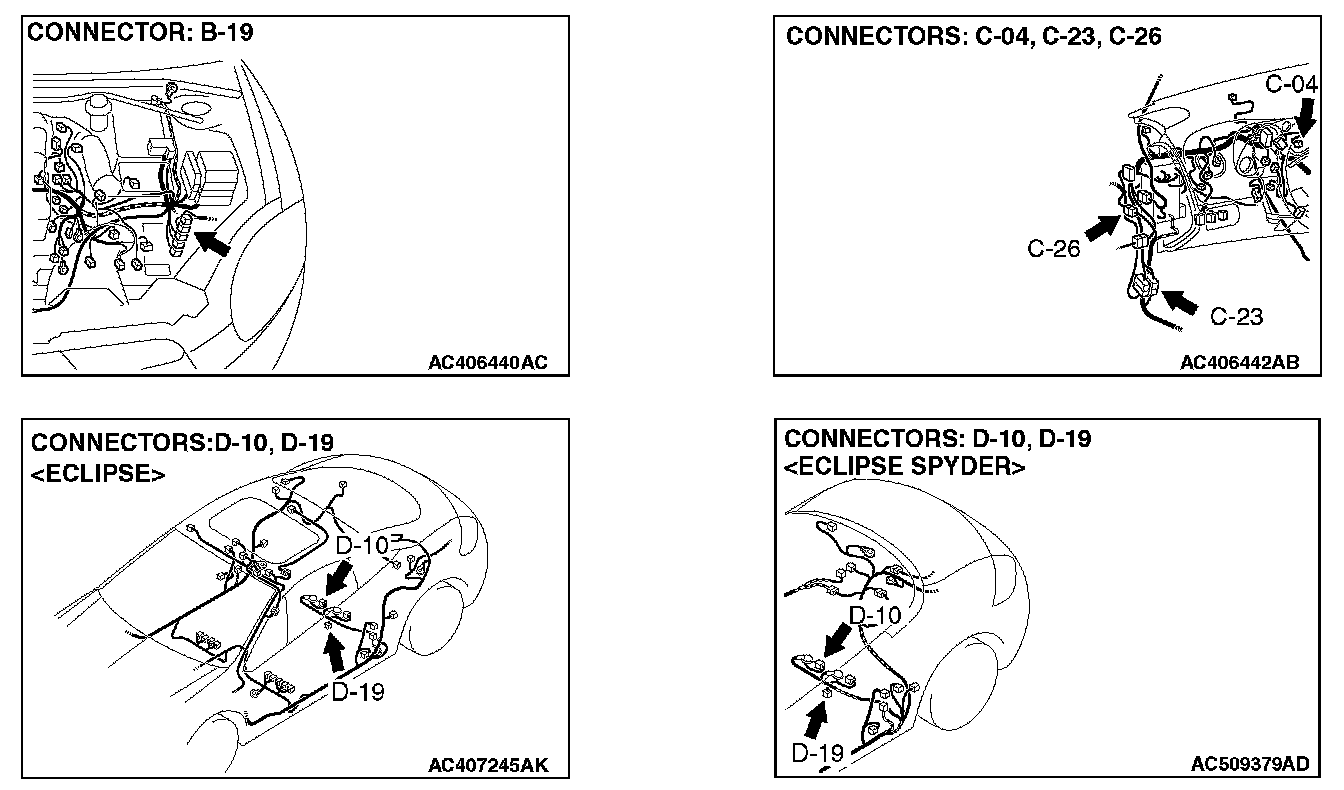 CONNECTOR: B-19

AC406440AC

CONNECTORS: C-04, C-23, C-26

C-04

C-26

C-23

AC406442AB

CONNECTORS:D-10, D-19
<ECLIPSE>

D-10

D-19

AC407245AK

CONNECTORS: D-10, D-19
<ECLIPSE SPYDER>

D-10

D-19

AC509379AD