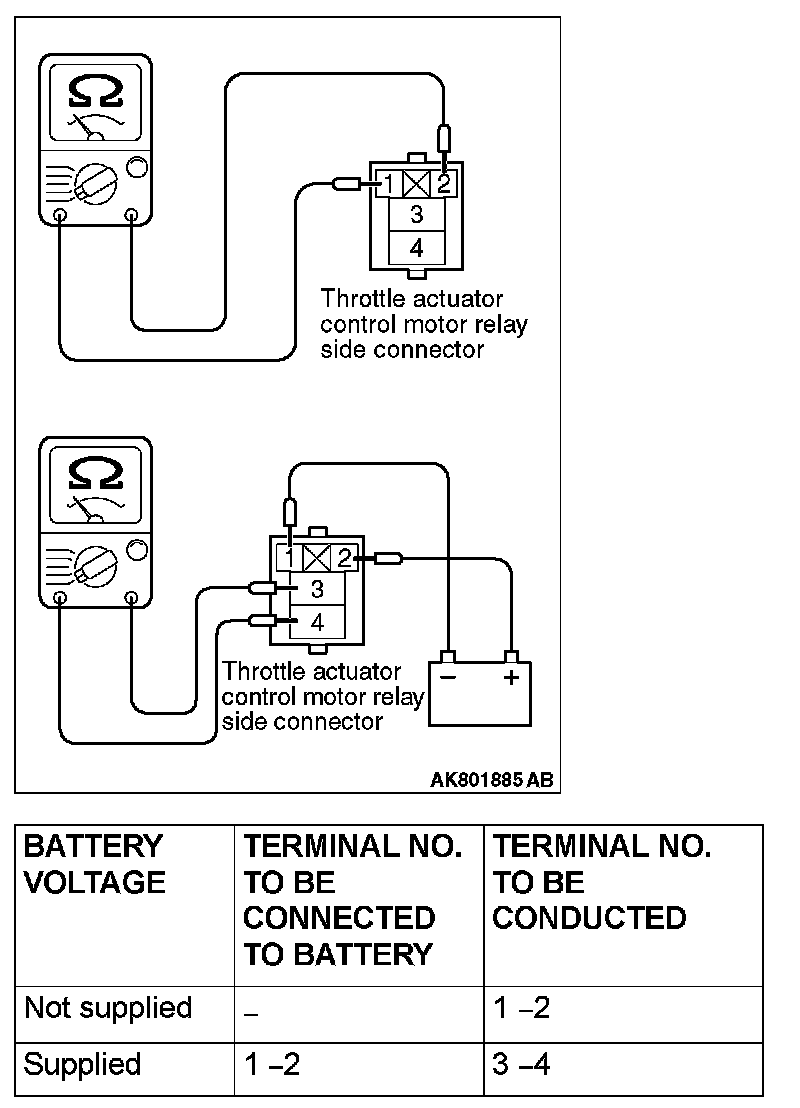 Ω

1 2
3
4

Throttle actuator control motor relay side connector

Ω

1 2
3
4

Throttle actuator control motor relay side connector

− +

AK801885 AB

| BATTERY VOLTAGE | TERMINAL NO. TO BE CONNECTED TO BATTERY | TERMINAL NO. TO BE CONDUCTED |
|---|---|---|
| Not supplied | – | 1 –2 |
| Supplied | 1 –2 | 3 –4 |