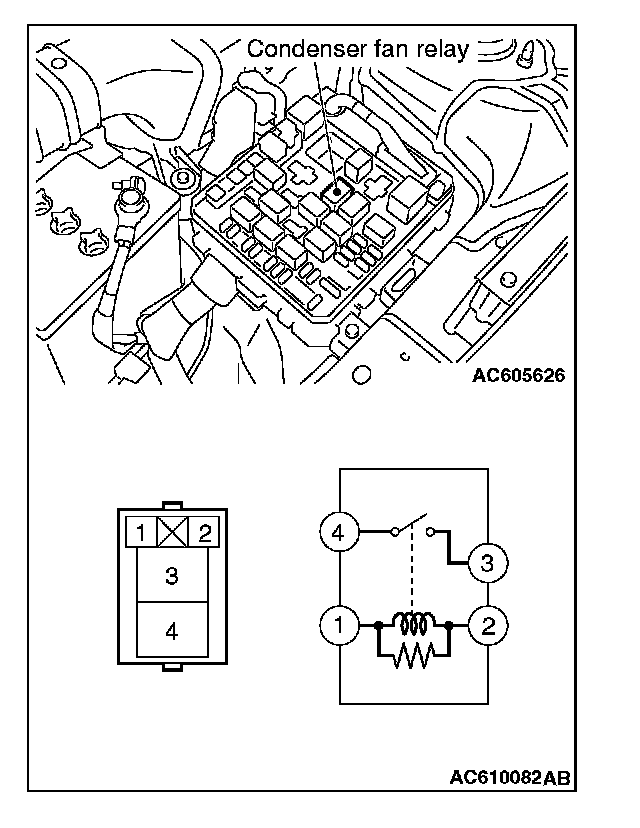 Condenser fan relay

AC605626

1
2
3
4

4
3
1
2

AC610082AB