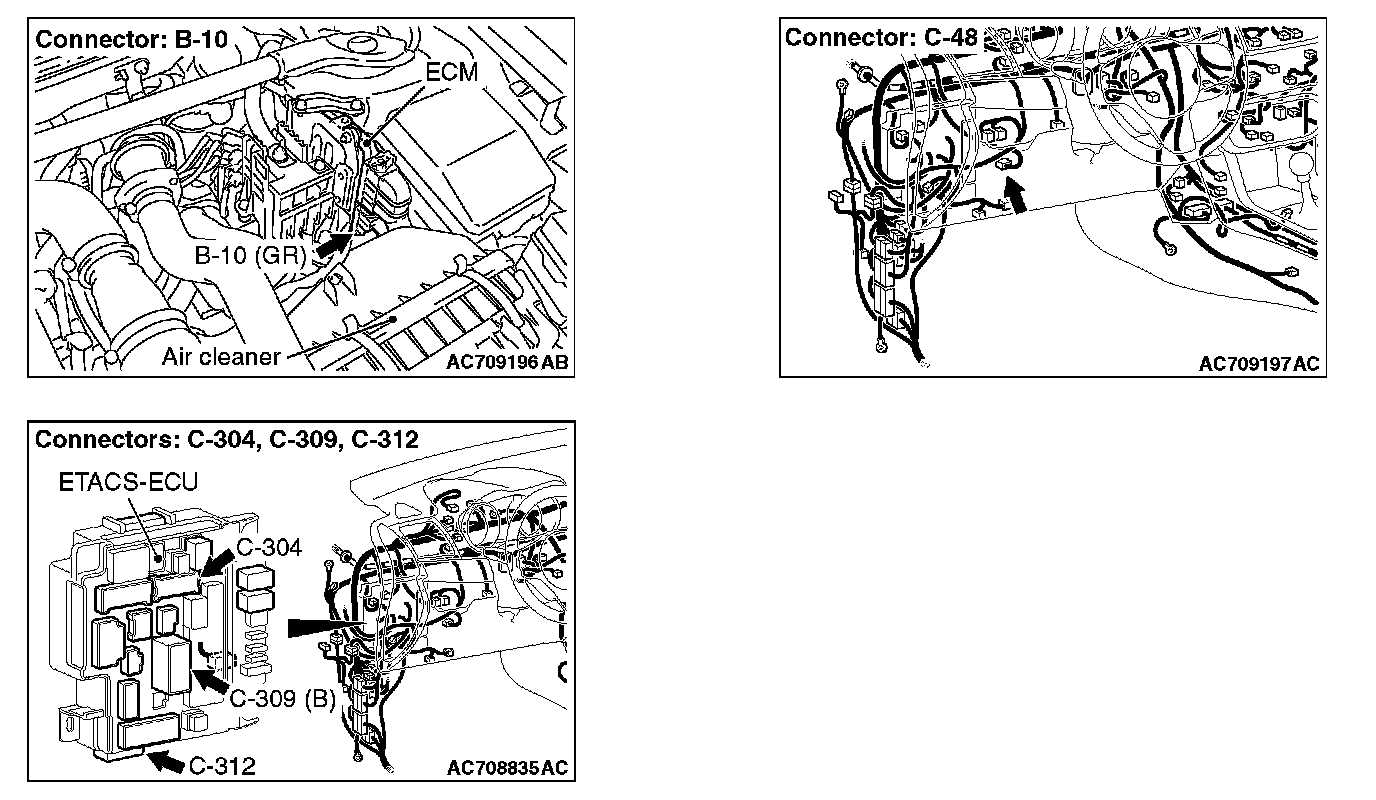 Connector: B-10

ECM

B-10 (GR)

Air cleaner

AC709196 AB

Connector: C-48

AC709197 AC

Connectors: C-304, C-309, C-312

ETACS-ECU

C-304

C-309 (B)

C-312

AC708835 AC