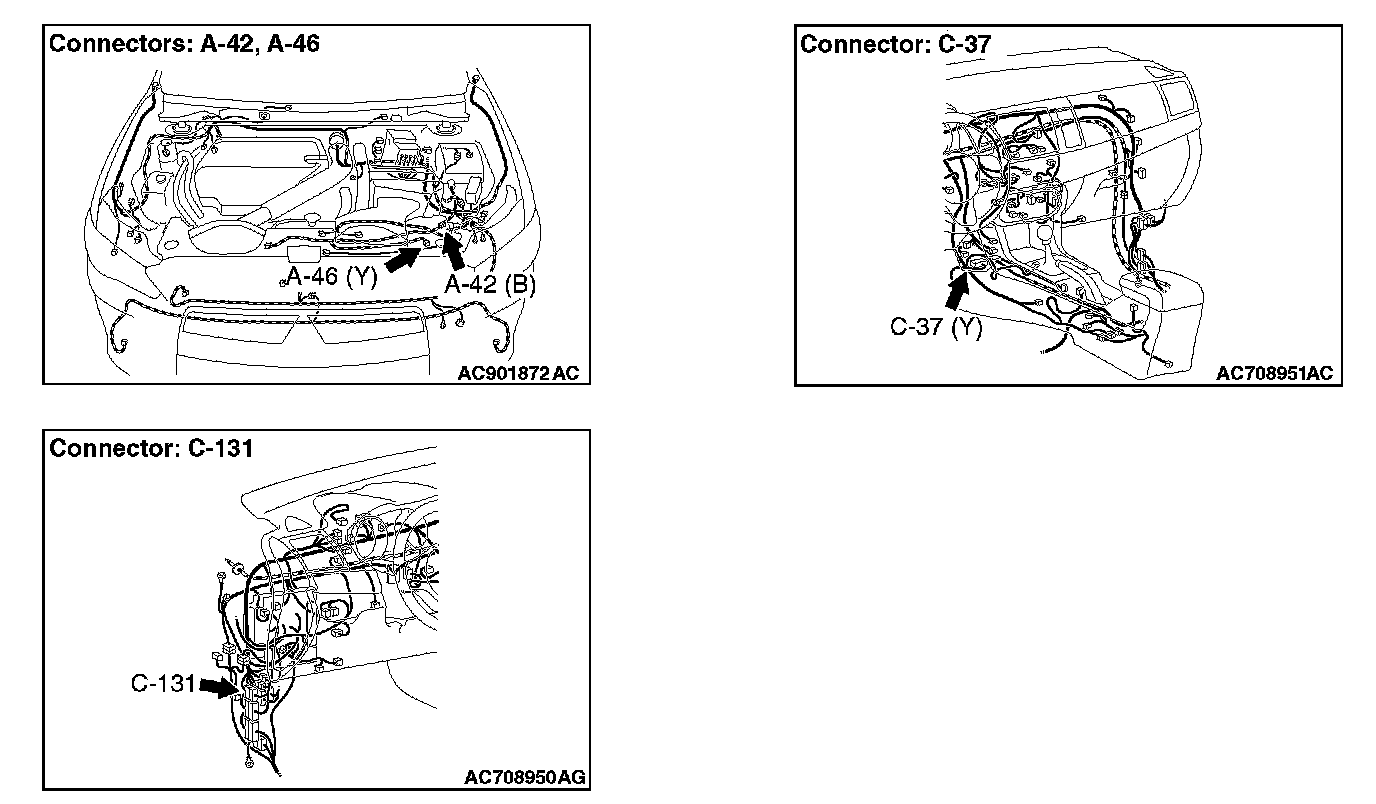 Connectors: A-42, A-46

A-46 (Y)

A-42 (B)

AC901872 AC

Connector: C-37

C-37 (Y)

AC708951AC

Connector: C-131

C-131

AC708950AG