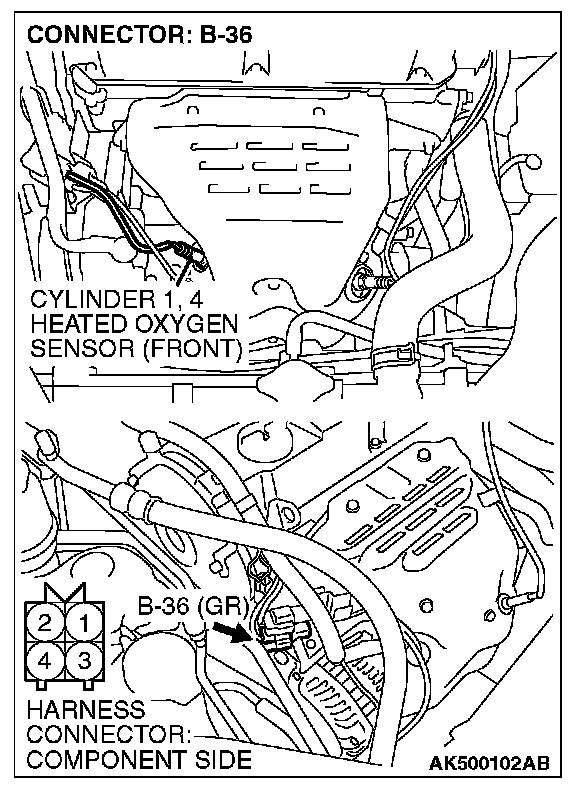 CONNECTOR: B-36

CYLINDER 1, 4
HEATED OXYGEN
SENSOR (FRONT)

B-36 (GR)

2 1
4 3

HARNESS
CONNECTOR:
COMPONENT SIDE

AK500102AB