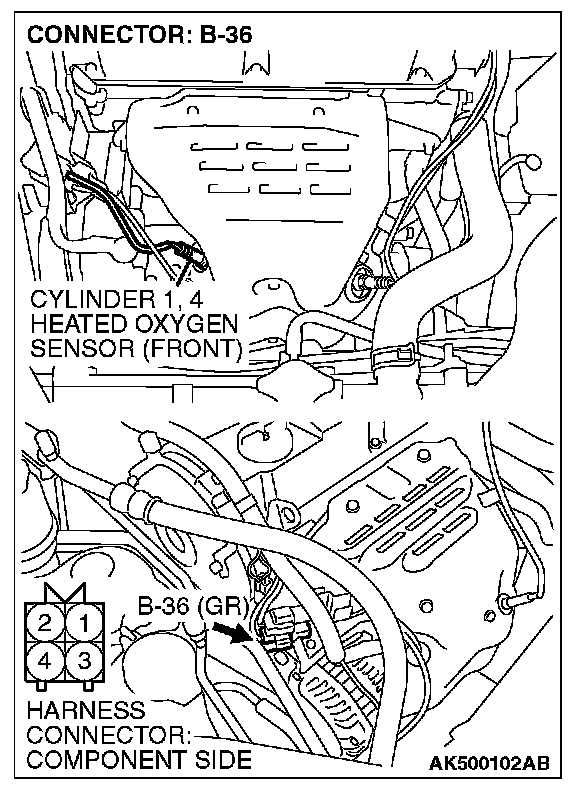 CONNECTOR: B-36

CYLINDER 1, 4
HEATED OXYGEN
SENSOR (FRONT)

B-36 (GR)

2 1
4 3

HARNESS
CONNECTOR:
COMPONENT SIDE

AK500102AB