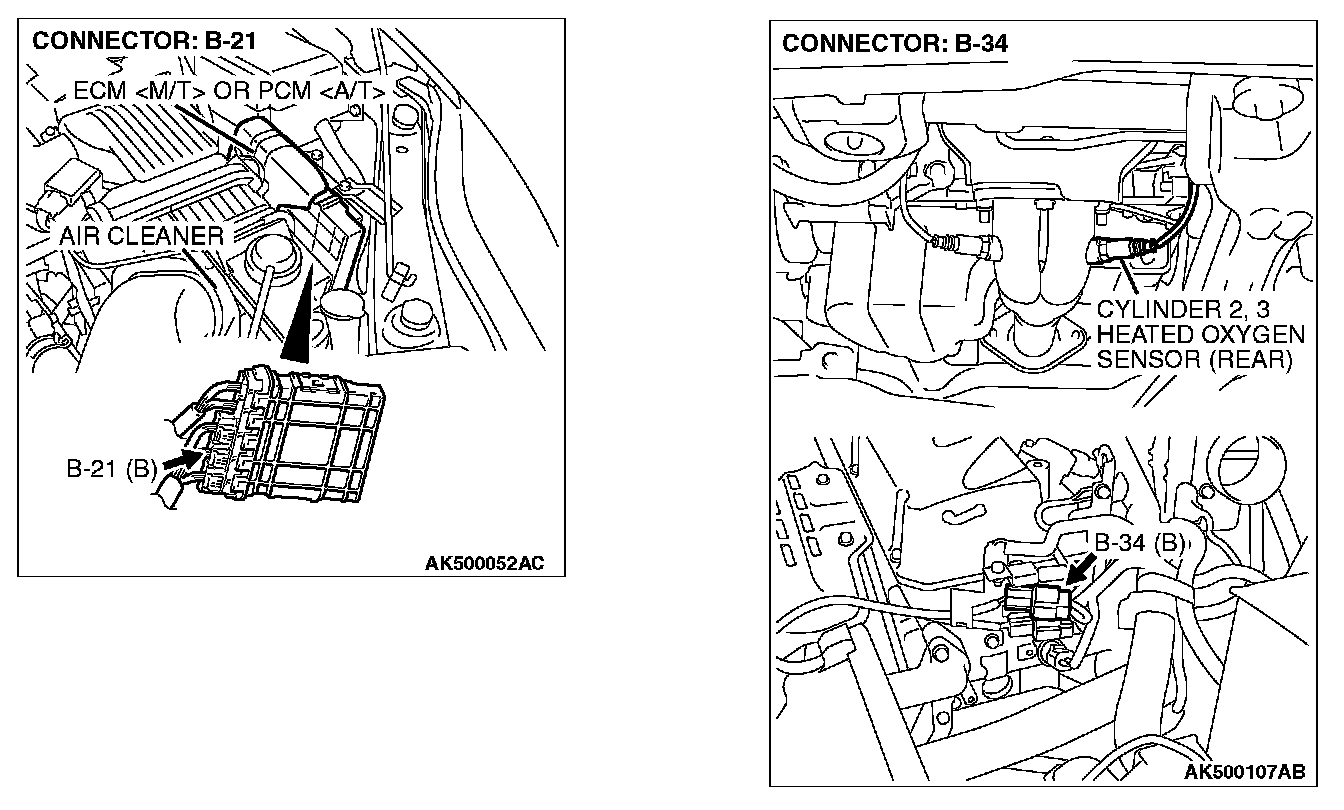 CONNECTOR: B-21

ECM <M/T> OR PCM <A/T>

AIR CLEANER

B-21 (B)

AK500052AC

CONNECTOR: B-34

CYLINDER 2, 3 HEATED OXYGEN SENSOR (REAR)

B-34 (B)

AK500107AB