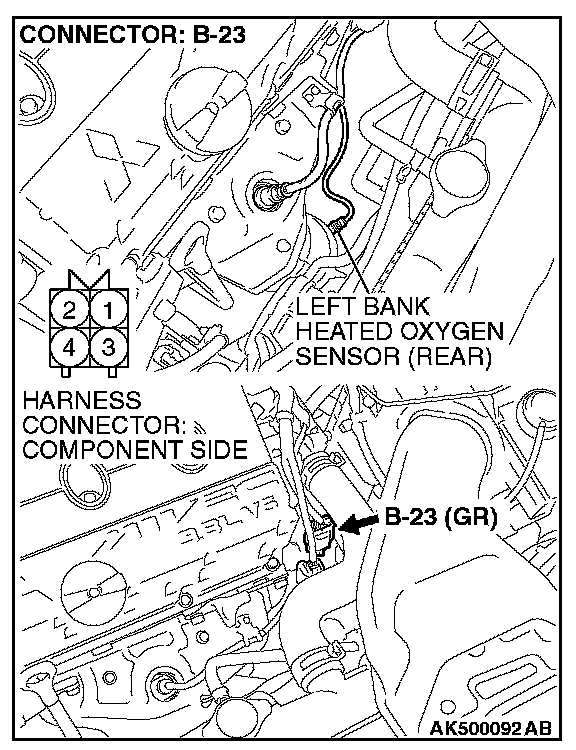 CONNECTOR: B-23

2 1
4 3

LEFT BANK HEATED OXYGEN SENSOR (REAR)

HARNESS CONNECTOR: COMPONENT SIDE

3.8L V6

B-23 (GR)

AK500092 AB