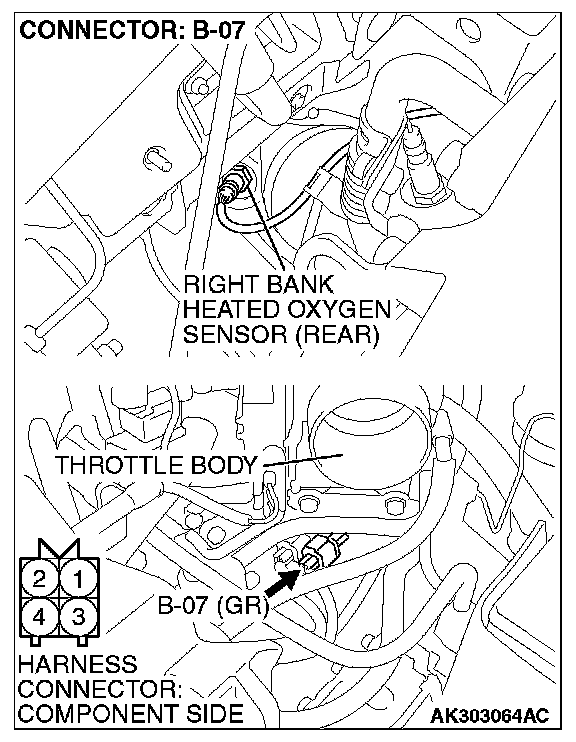 CONNECTOR: B-07

RIGHT BANK
HEATED OXYGEN
SENSOR (REAR)

THROTTLE BODY

2 1
4 3

B-07 (GR)

HARNESS
CONNECTOR:
COMPONENT SIDE

AK303064AC