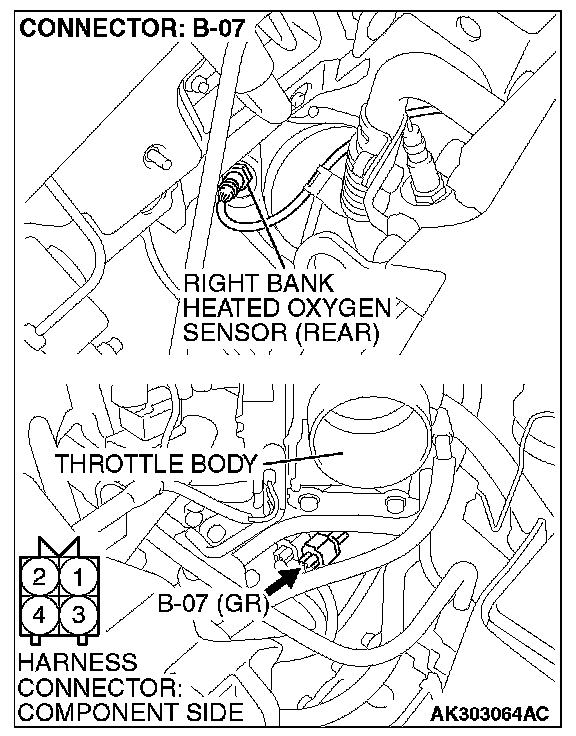 CONNECTOR: B-07

RIGHT BANK HEATED OXYGEN SENSOR (REAR)

THROTTLE BODY

2 1
4 3

B-07 (GR)

HARNESS CONNECTOR: COMPONENT SIDE

AK303064AC