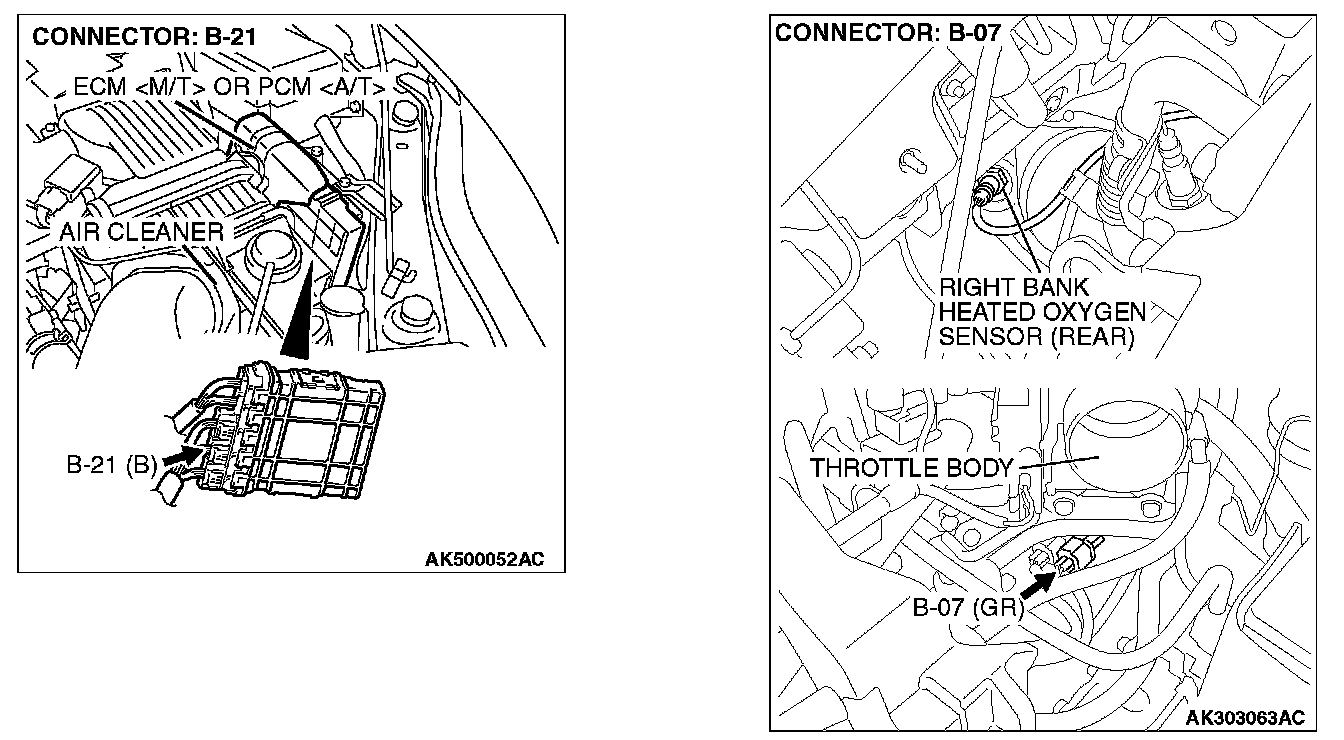 CONNECTOR: B-21

ECM <M/T> OR PCM <A/T>

AIR CLEANER

B-21 (B)

AK500052AC

CONNECTOR: B-07

RIGHT BANK HEATED OXYGEN SENSOR (REAR)

THROTTLE BODY

B-07 (GR)

AK303063AC