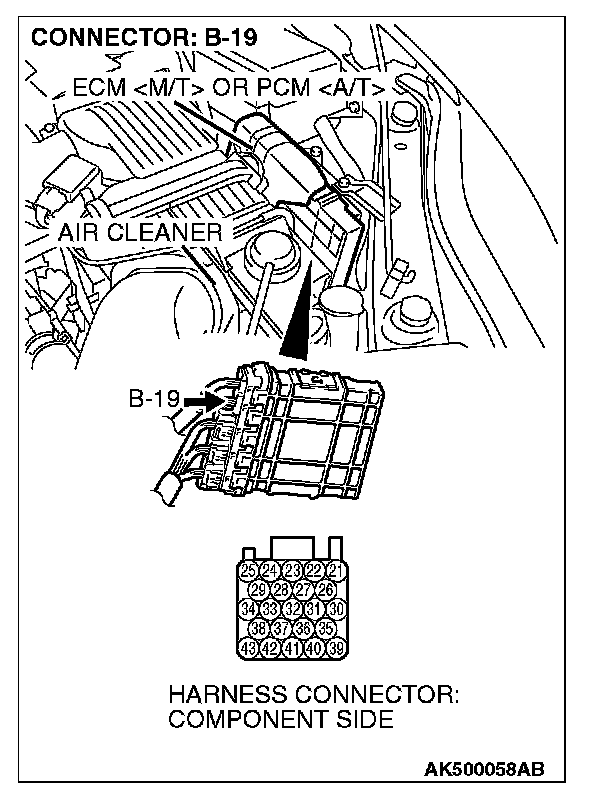 CONNECTOR: B-19

ECM <M/T> OR PCM <A/T>

AIR CLEANER

B-19

25 24 23 22 21
29 28 27 26
34 33 32 31 30
38 37 36 35
43 42 41 40 39

HARNESS CONNECTOR: COMPONENT SIDE

AK500058AB