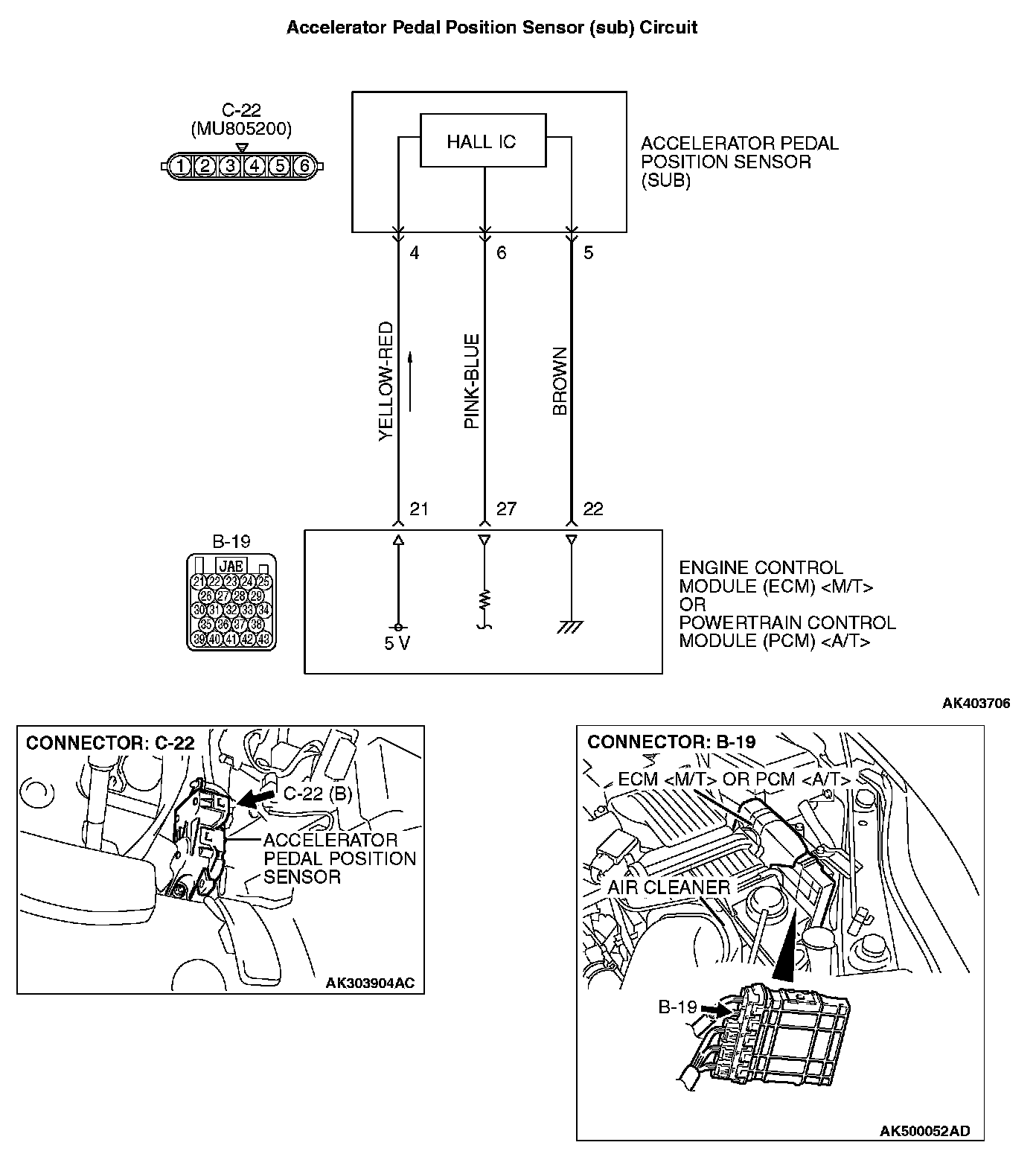 Accelerator Pedal Position Sensor (sub) Circuit

C-22
(MU805200)
1 2 3 4 5 6

HALL IC

ACCELERATOR PEDAL POSITION SENSOR (SUB)

4 6 5

YELLOW-RED
PINK-BLUE
BROWN

21 27 22

B-19
JAE
21 22 23 24 25
26 27 28 29
30 31 32 33 34
35 36 37 38
39 40 41 42 43

5 V

ENGINE CONTROL MODULE (ECM) <M/T>
OR
POWERTRAIN CONTROL MODULE (PCM) <A/T>

AK403706

CONNECTOR: C-22
C-22 (B)
ACCELERATOR PEDAL POSITION SENSOR
AK303904AC

CONNECTOR: B-19
ECM <M/T> OR PCM <A/T>
AIR CLEANER
B-19
AK500052AD